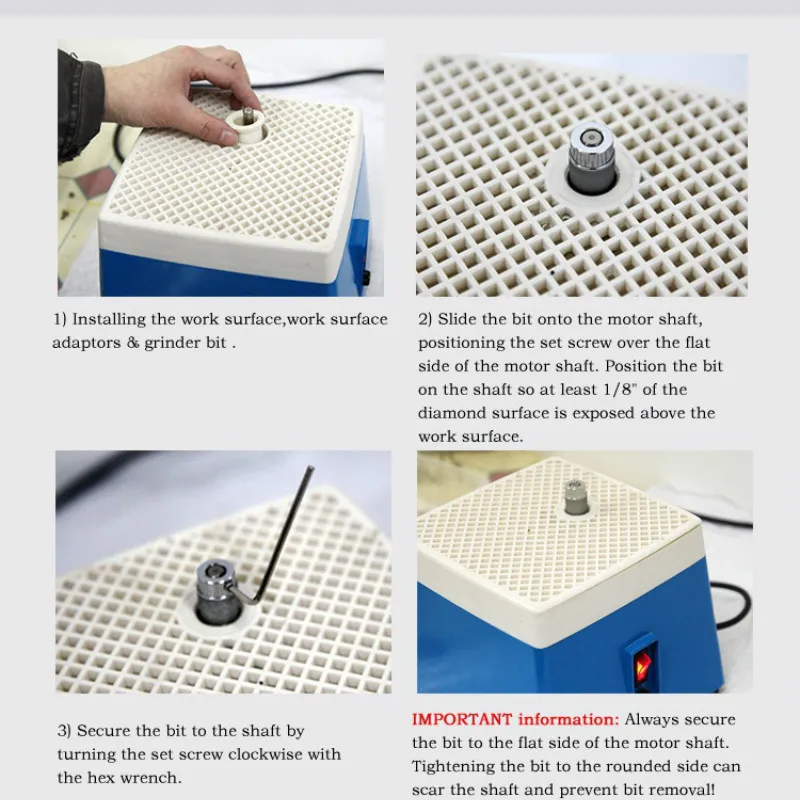 1) Installing the work surface,work surface adaptors & grinder bit .

2) Slide the bit onto the motor shaft, positioning the set screw over the flat side of the motor shaft. Position the bit on the shaft so at least 1/8" of the diamond surface is exposed above the work surface.

3) Secure the bit to the shaft by turning the set screw clockwise with the hex wrench.

IMPORTANT information: Always secure the bit to the flat side of the motor shaft. Tightening the bit to the rounded side can scar the shaft and prevent bit removal!