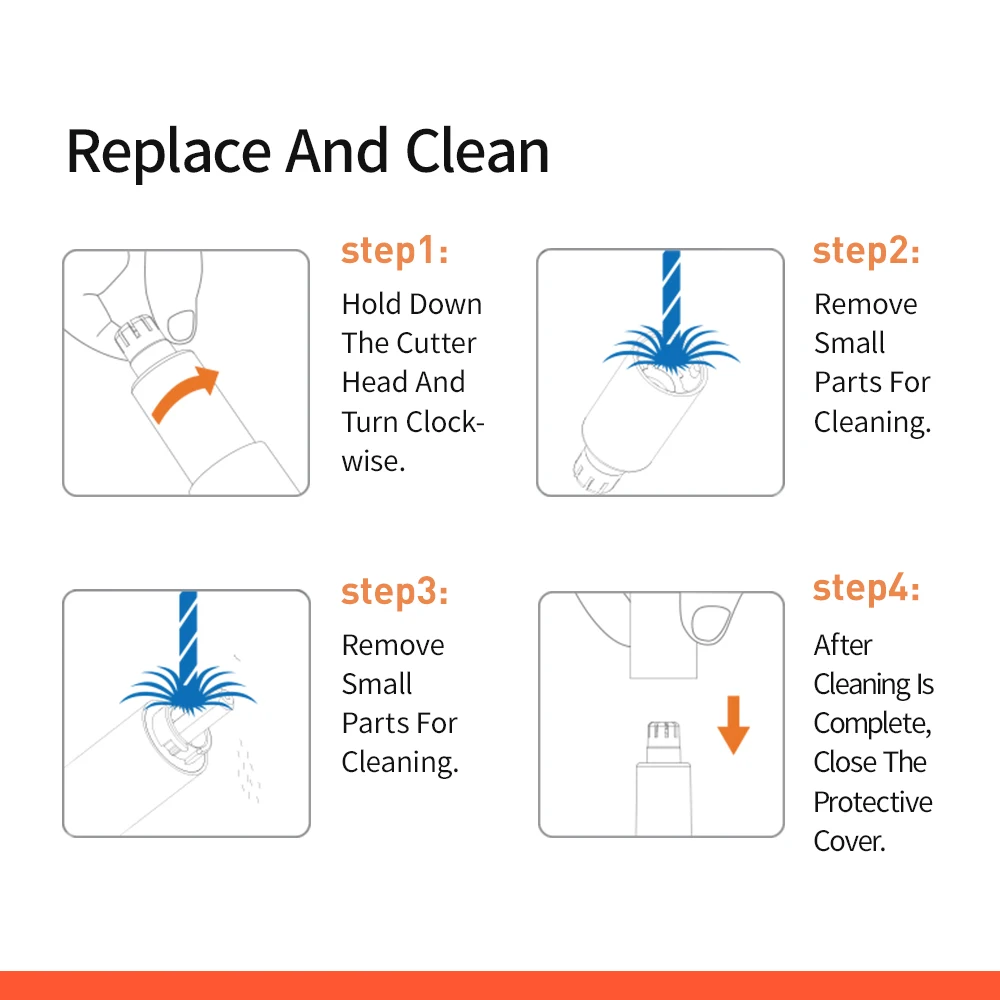 Replace And Clean

step1:

Hold Down The Cutter Head And Turn Clockwise.

step2:

Remove Small Parts For Cleaning.

step3:

Remove Small Parts For Cleaning.

step4:

After Cleaning Is Complete, Close The Protective Cover.