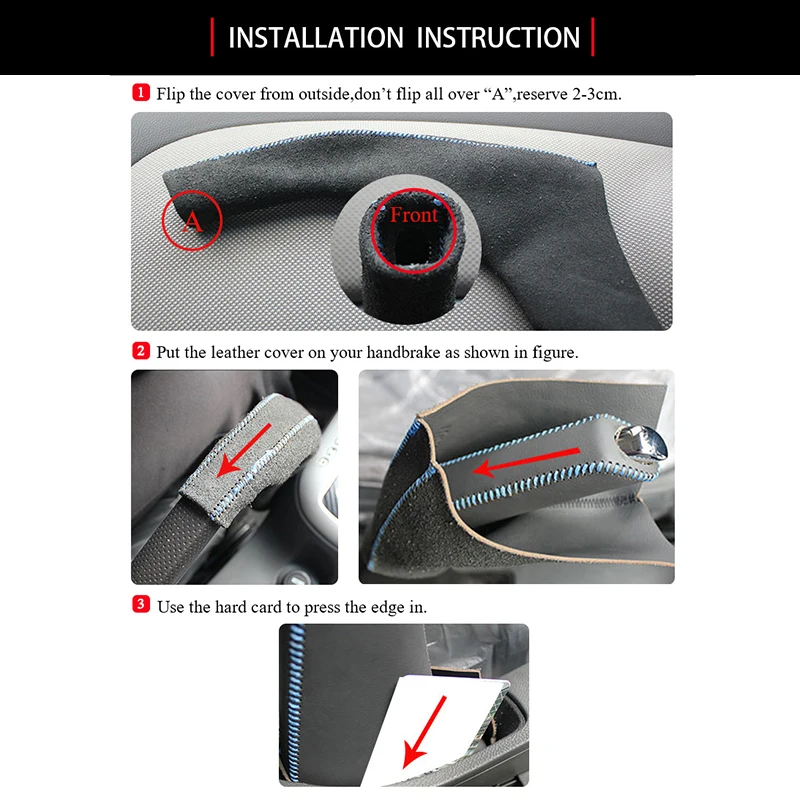 INSTALLATION INSTRUCTION

1 Flip the cover from outside,don't flip all over "A",reserve 2-3cm.

A

Front

2 Put the leather cover on your handbrake as shown in figure.

3 Use the hard card to press the edge in.