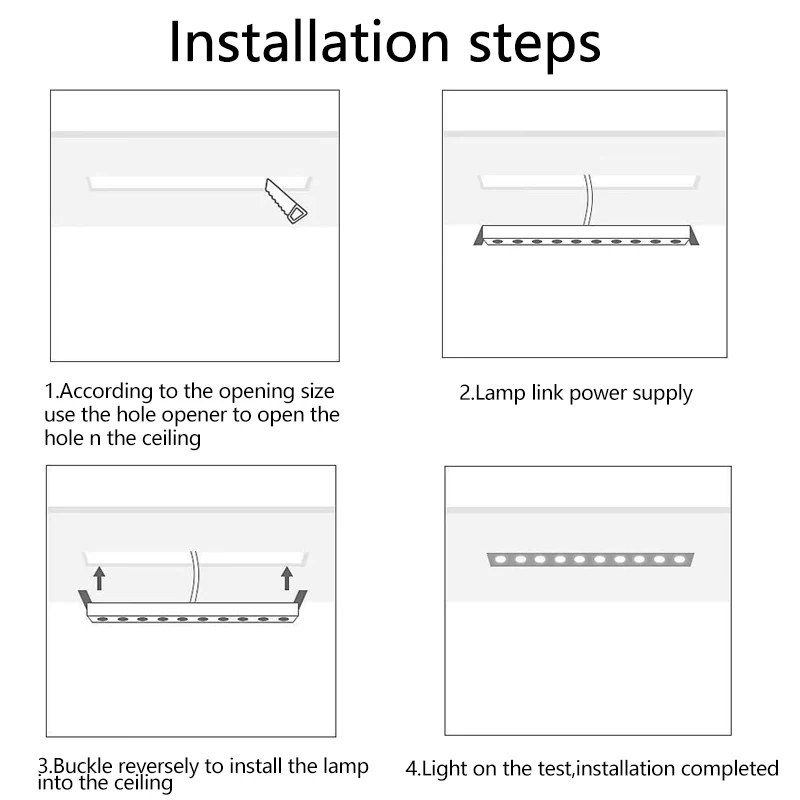 Installation steps

1.According to the opening size use the hole opener to open the hole n the ceiling

2.Lamp link power supply

3.Buckle reversely to install the lamp into the ceiling

4.Light on the test,installation completed