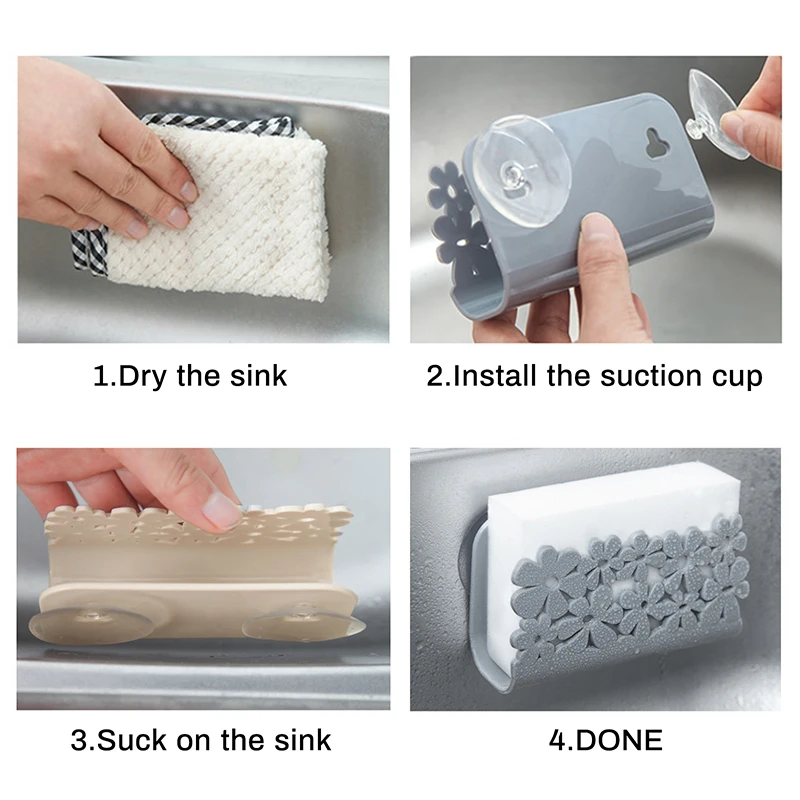 1.Dry the sink

2.Install the suction cup

3.Suck on the sink

4.DONE