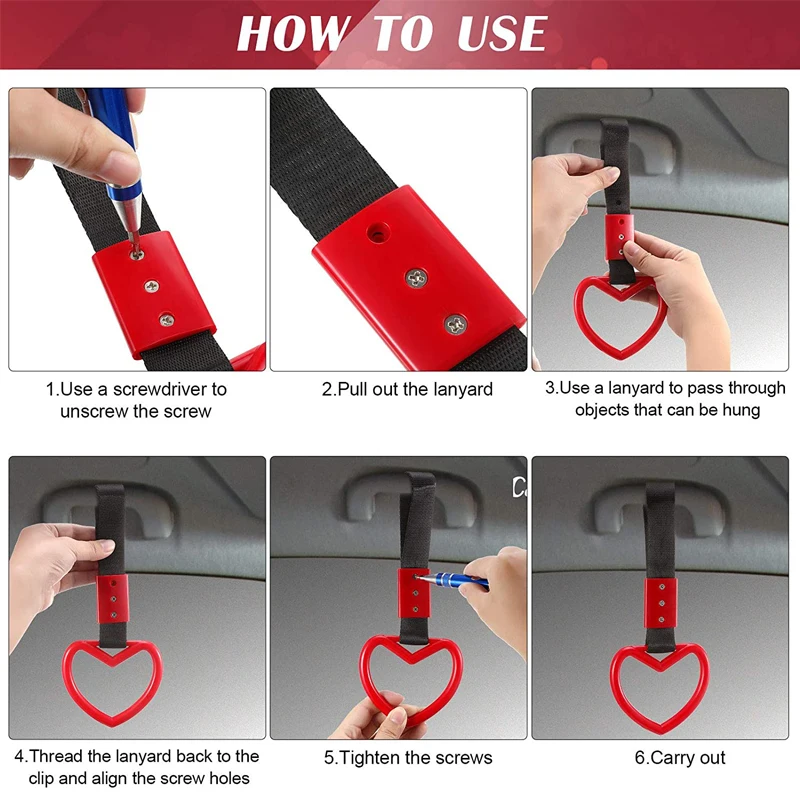 HOW TO USE

1.Use a screwdriver to unscrew the screw

2.Pull out the lanyard

3.Use a lanyard to pass through objects that can be hung

4.Thread the lanyard back to the clip and align the screw holes

5.Tighten the screws

6.Carry out