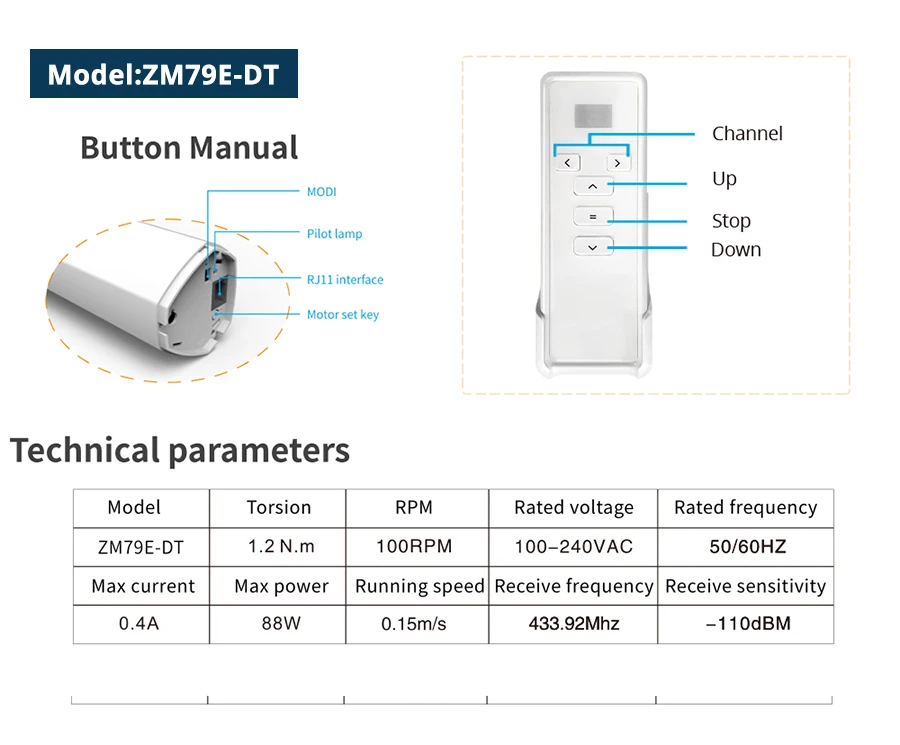 Model:ZM79E-DT

Button Manual

MODI
Pilot lamp
RJ11 interface
Motor set key

Channel
Up
Stop
Down

Technical parameters

| Model | Torsion | RPM | Rated voltage | Rated frequency |
|---|---|---|---|---|
| ZM79E-DT | 1.2 N.m | 100RPM | 100–240VAC | 50/60HZ |
| Max current | Max power | Running speed | Receive frequency | Receive sensitivity |
| 0.4A | 88W | 0.15m/s | 433.92Mhz | –110dBM |