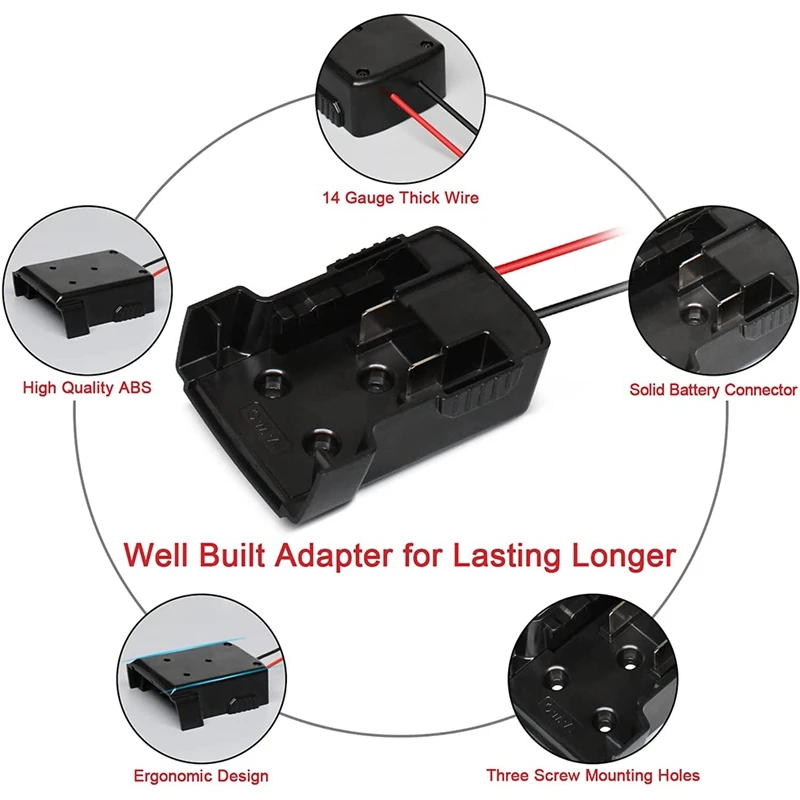 14 Gauge Thick Wire

High Quality ABS

Solid Battery Connector

Well Built Adapter for Lasting Longer

Ergonomic Design

Three Screw Mounting Holes