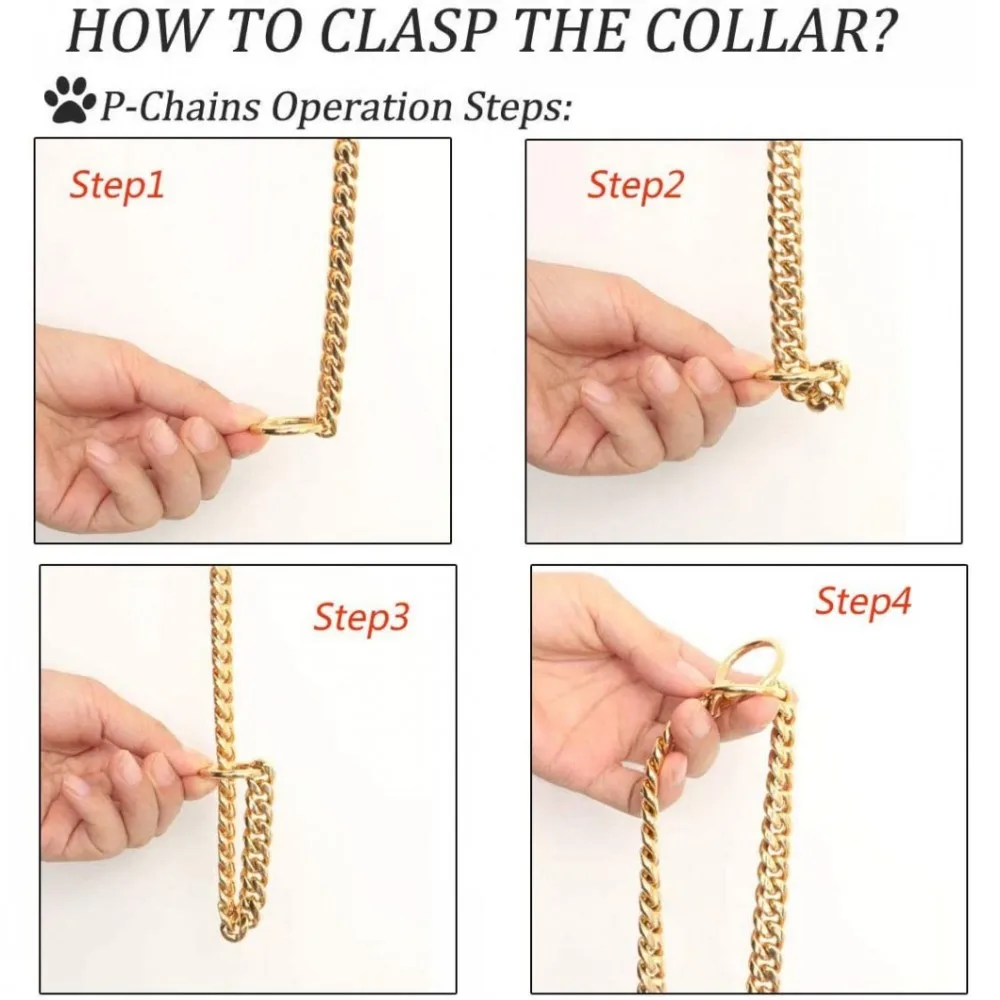 HOW TO CLASP THE COLLAR?

P-Chains Operation Steps:

Step1

Step2

Step3

Step4