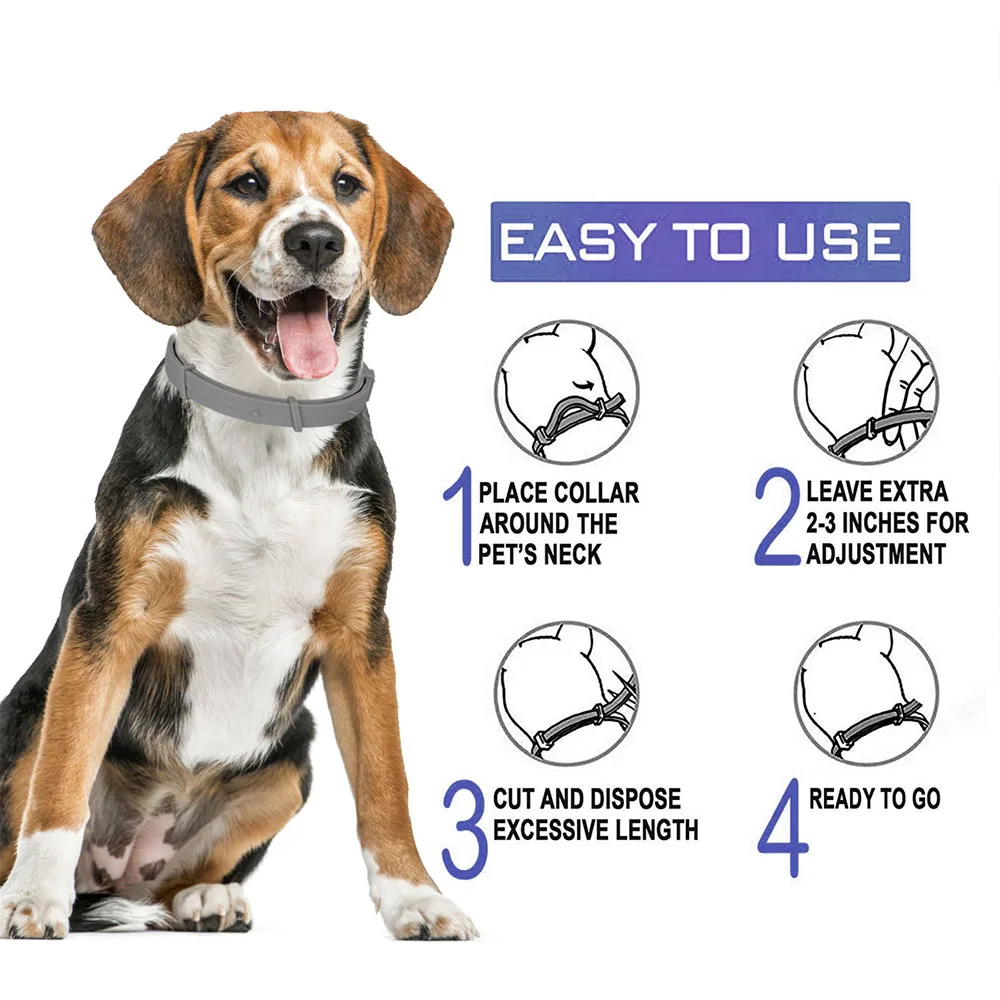 EASY TO USE

1 PLACE COLLAR AROUND THE PET'S NECK

2 LEAVE EXTRA 2-3 INCHES FOR ADJUSTMENT

3 CUT AND DISPOSE EXCESSIVE LENGTH

4 READY TO GO