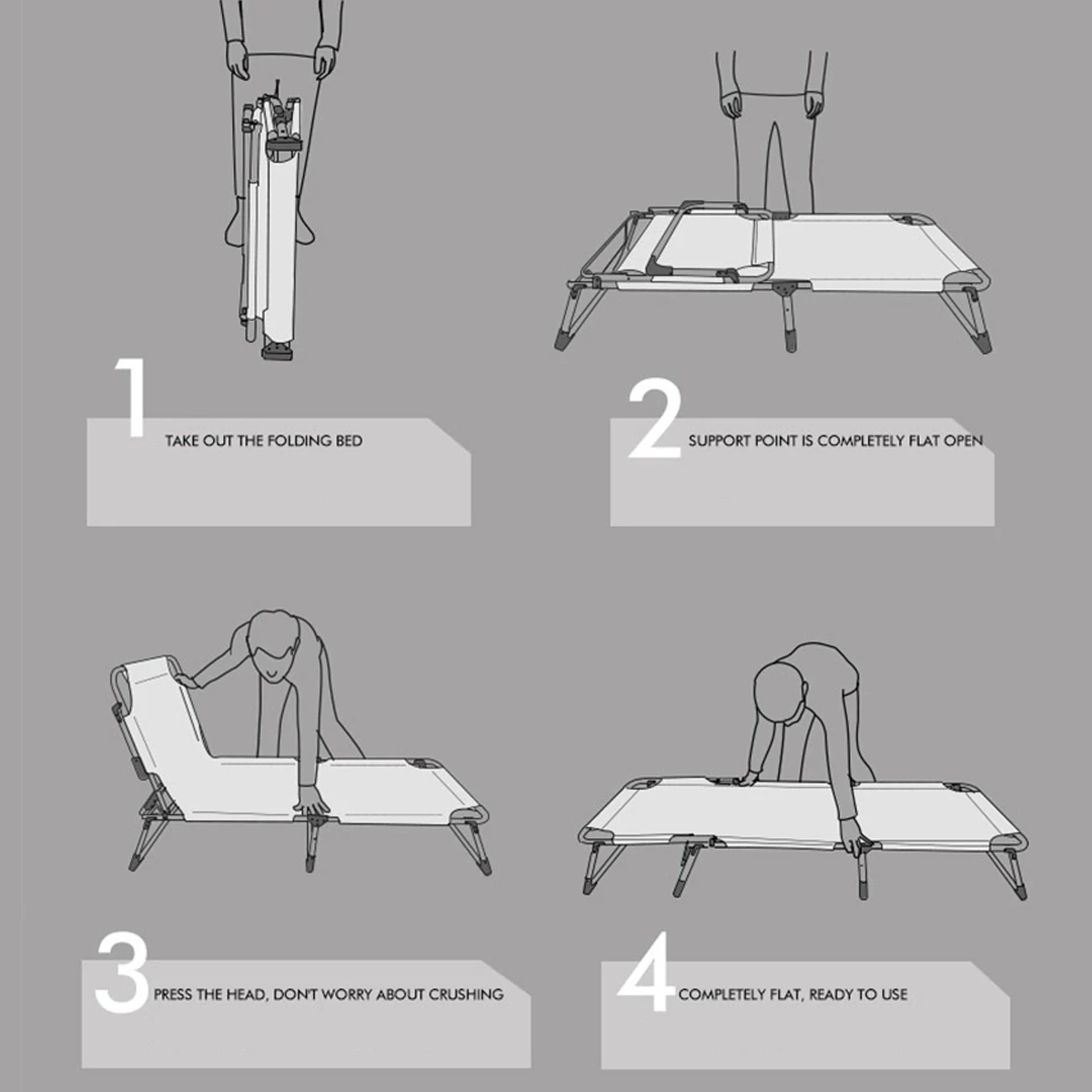 1 TAKE OUT THE FOLDING BED

2 SUPPORT POINT IS COMPLETELY FLAT OPEN

3 PRESS THE HEAD, DON'T WORRY ABOUT CRUSHING

4 COMPLETELY FLAT, READY TO USE