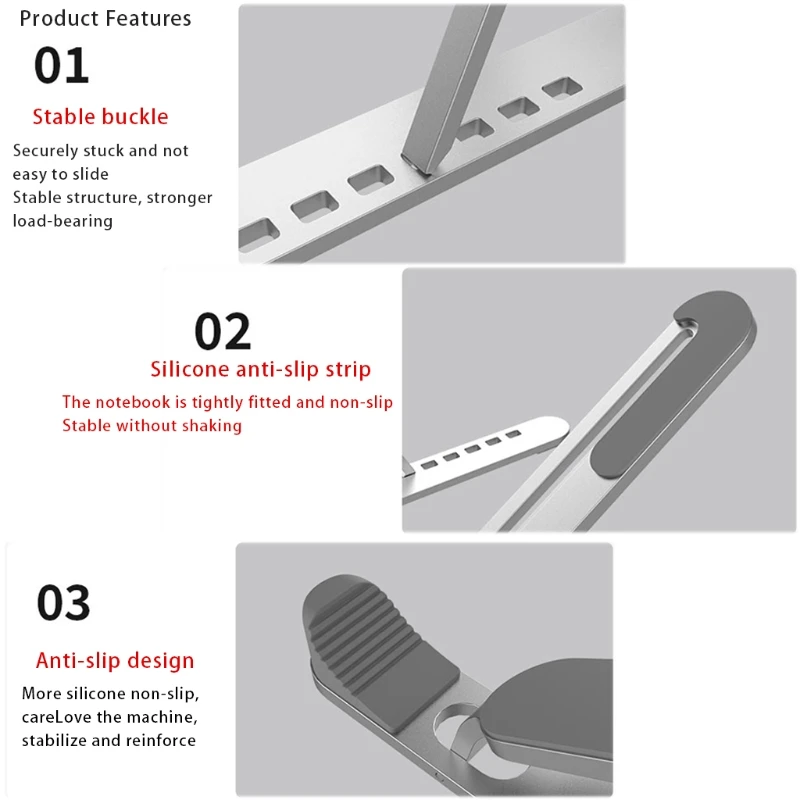 Product Features

01

Stable buckle

Securely stuck and not easy to slide
Stable structure, stronger load-bearing

02

Silicone anti-slip strip

The notebook is tightly fitted and non-slip
Stable without shaking

03

Anti-slip design

More silicone non-slip, careLove the machine, stabilize and reinforce