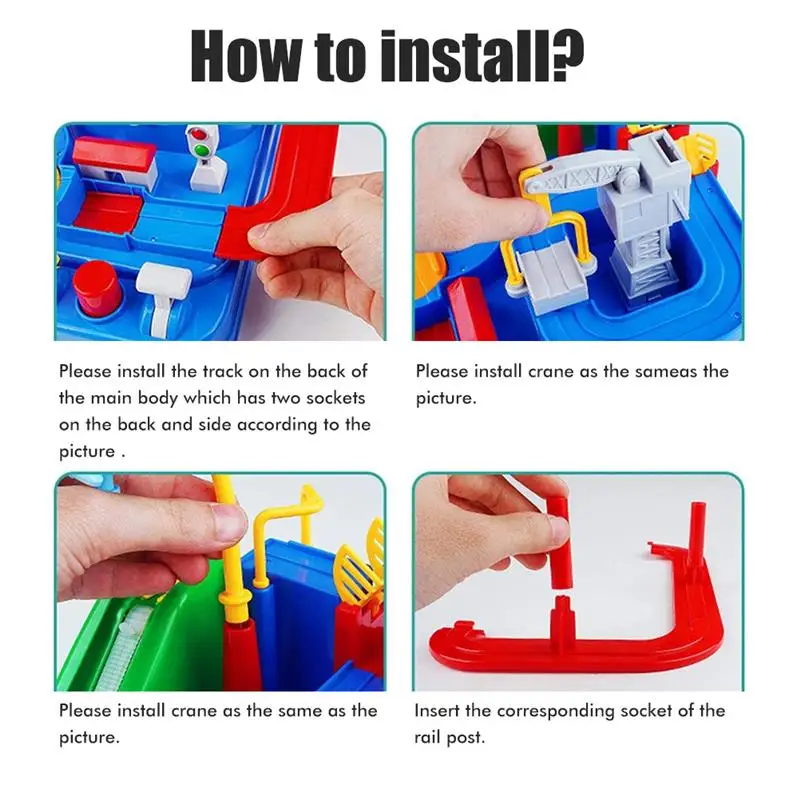 How to install?

Please install the track on the back of the main body which has two sockets on the back and side according to the picture .

Please install crane as the sameas the picture.

Please install crane as the same as the picture.

Insert the corresponding socket of the rail post.