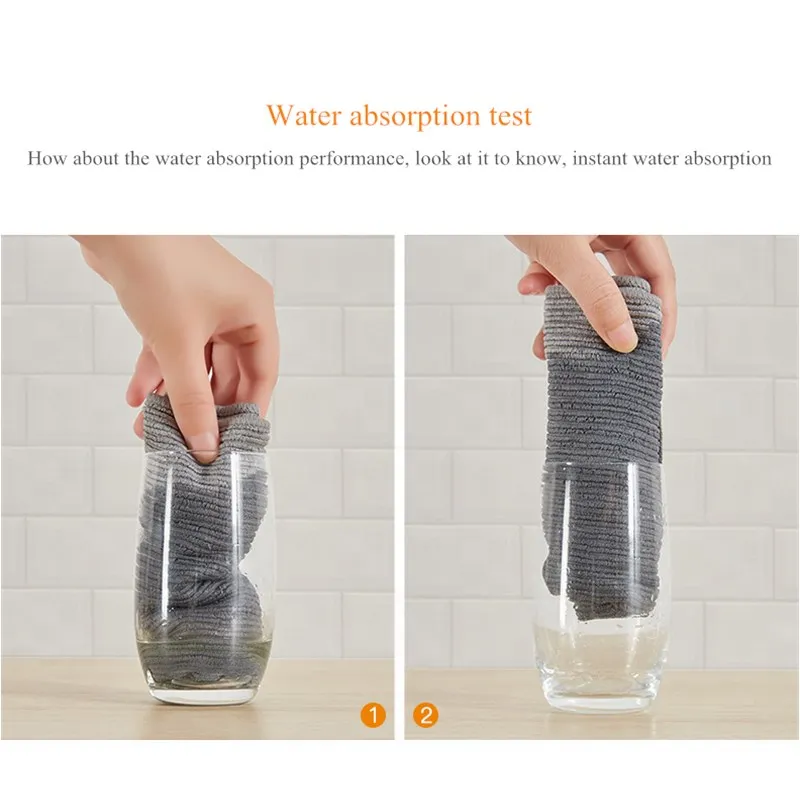 Water absorption test

How about the water absorption performance, look at it to know, instant water absorption

1

2