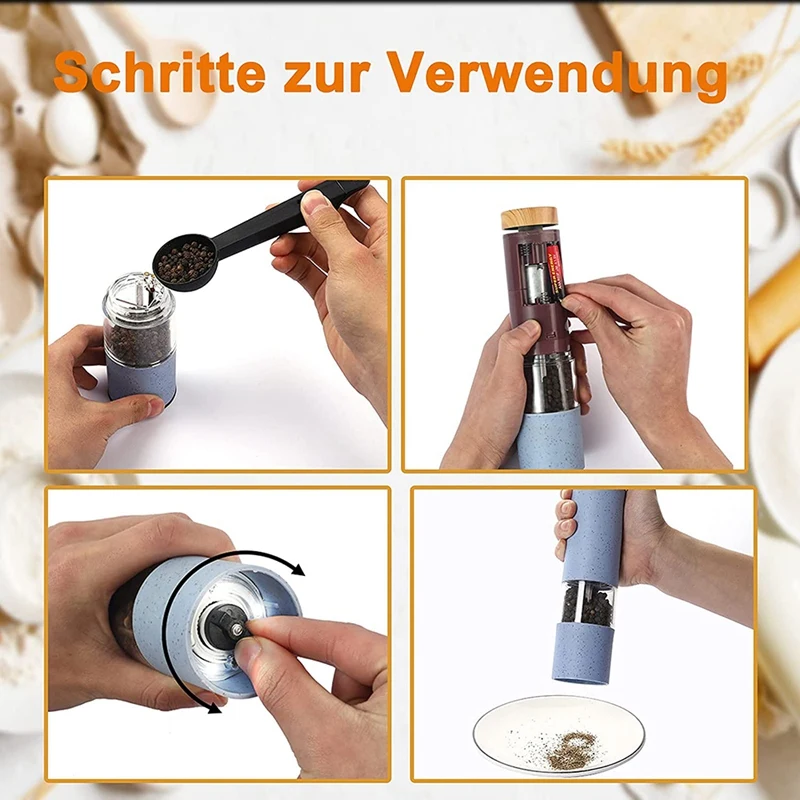 Schritte zur Verwendung