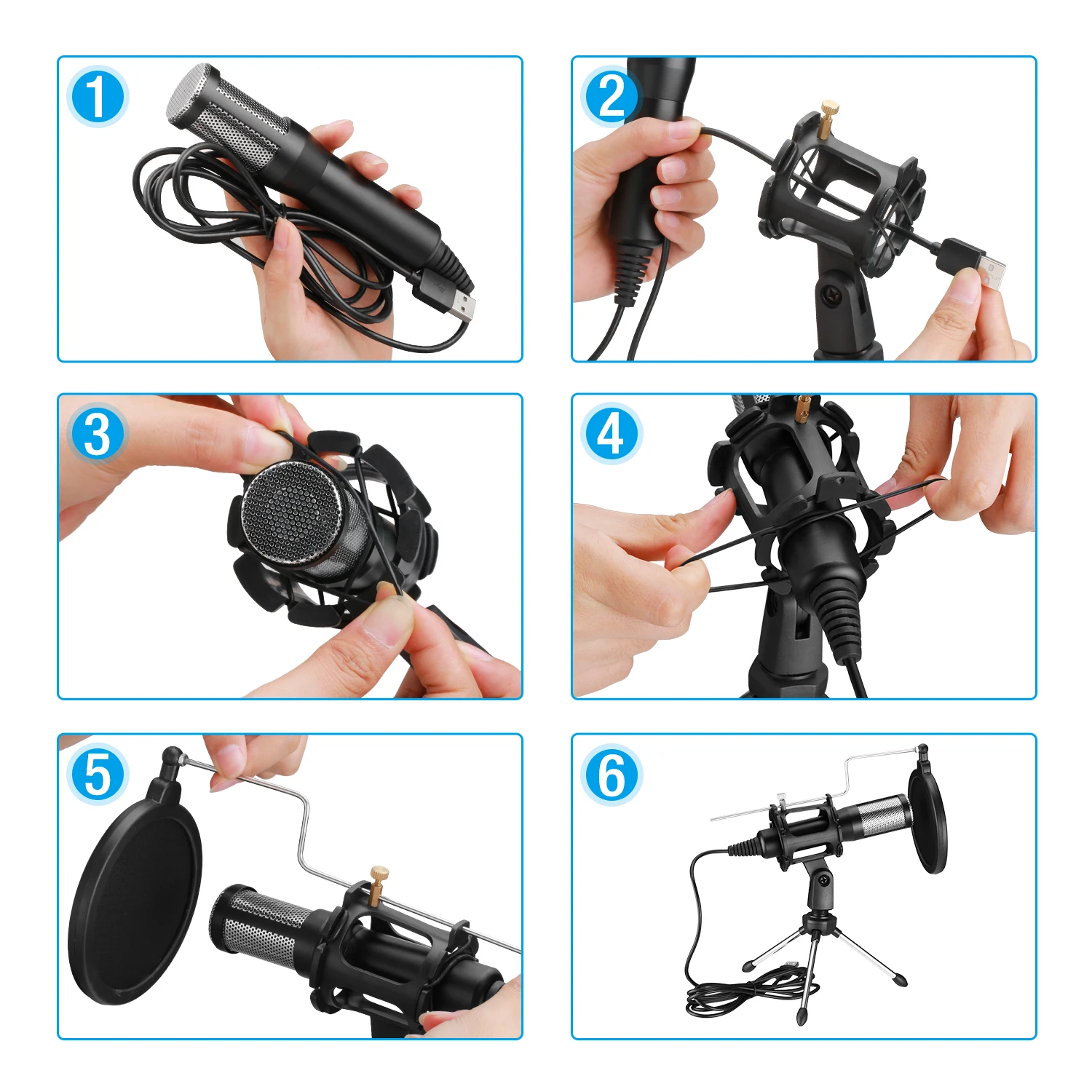 1

2

3

4

5

6