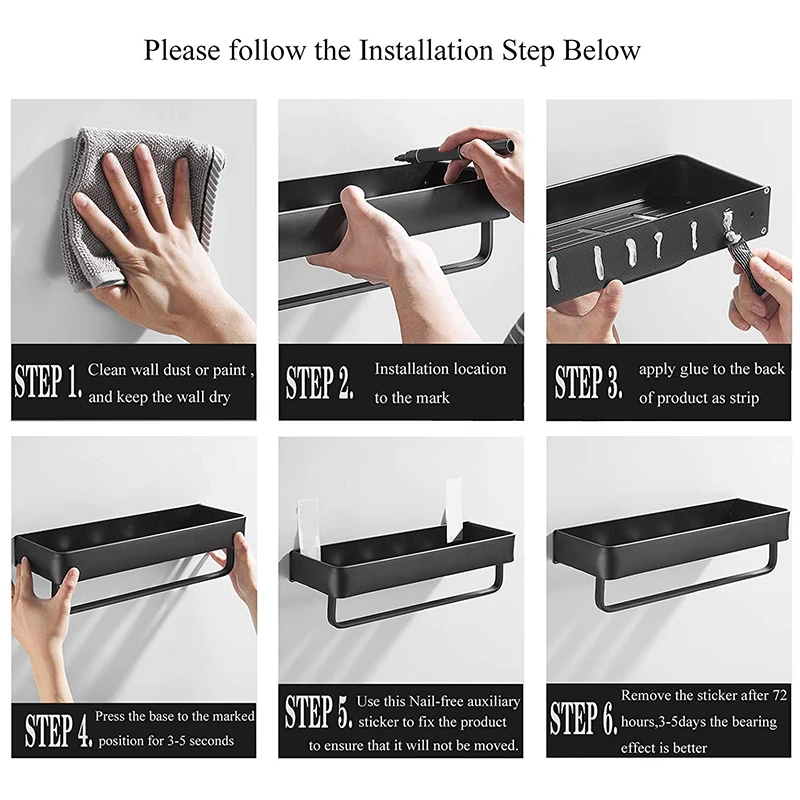 Please follow the Installation Step Below

STEP 1. Clean wall dust or paint , and keep the wall dry

STEP 2. Installation location to the mark

STEP 3. apply glue to the back of product as strip

STEP 4. Press the base to the marked position for 3-5 seconds

STEP 5. Use this Nail-free auxiliary sticker to fix the product to ensure that it will not be moved.

STEP 6. Remove the sticker after 72 hours,3-5days the bearing effect is better