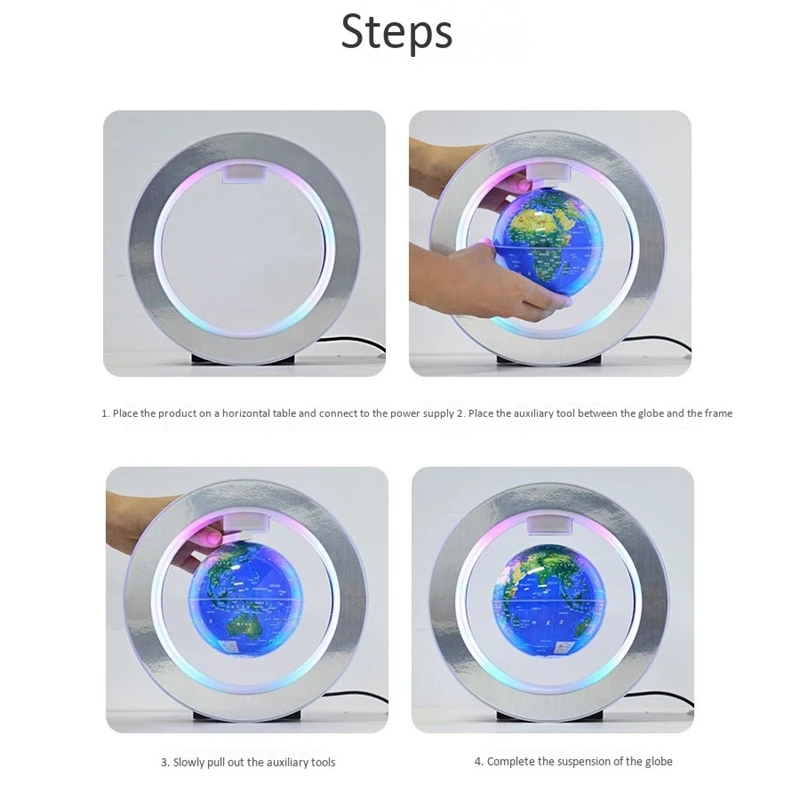 Steps

1. Place the product on a horizontal table and connect to the power supply 2. Place the auxiliary tool between the globe and the frame

3. Slowly pull out the auxiliary tools

4. Complete the suspension of the globe