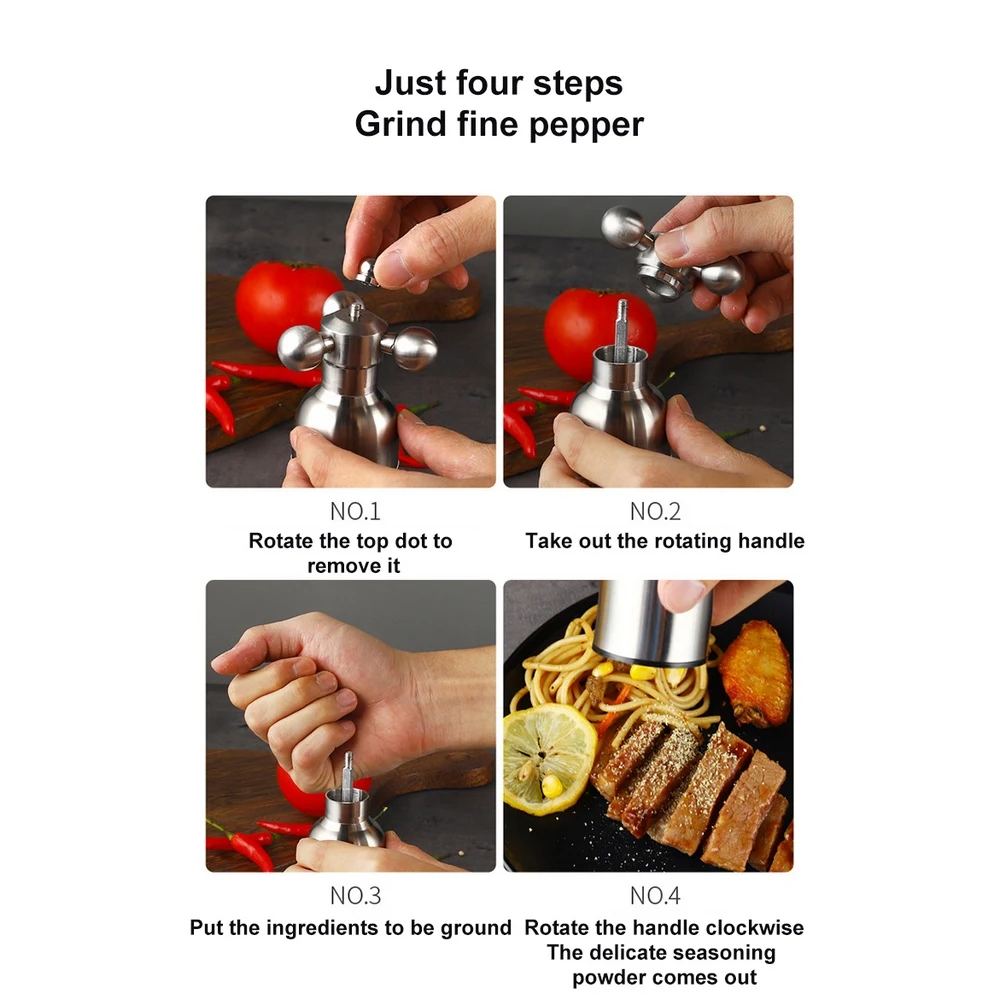 Just four steps
Grind fine pepper

NO.1
Rotate the top dot to remove it

NO.2
Take out the rotating handle

NO.3
Put the ingredients to be ground

NO.4
Rotate the handle clockwise
The delicate seasoning powder comes out