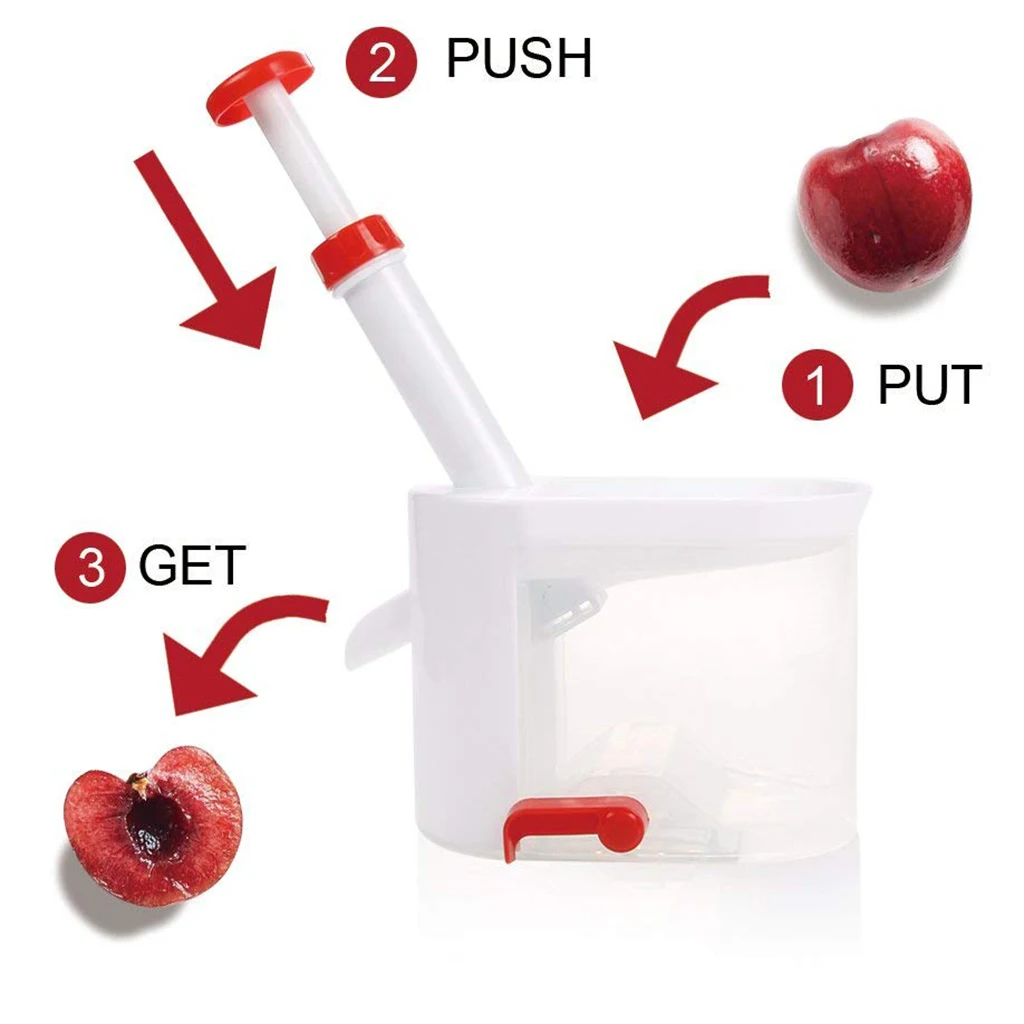 2 PUSH

1 PUT

3 GET