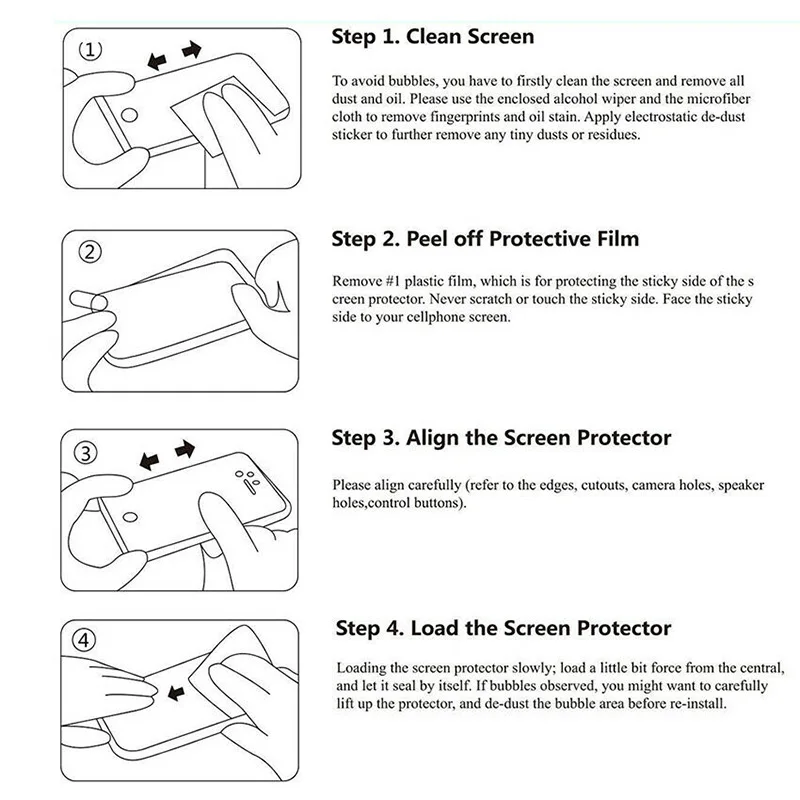 ①

Step 1. Clean Screen

To avoid bubbles, you have to firstly clean the screen and remove all dust and oil. Please use the enclosed alcohol wiper and the microfiber cloth to remove fingerprints and oil stain. Apply electrostatic de-dust sticker to further remove any tiny dusts or residues.

②

Step 2. Peel off Protective Film

Remove #1 plastic film, which is for protecting the sticky side of the s creen protector. Never scratch or touch the sticky side. Face the sticky side to your cellphone screen.

③

Step 3. Align the Screen Protector

Please align carefully (refer to the edges, cutouts, camera holes, speaker holes,control buttons).

④

Step 4. Load the Screen Protector

Loading the screen protector slowly; load a little bit force from the central, and let it seal by itself. If bubbles observed, you might want to carefully lift up the protector, and de-dust the bubble area before re-install.