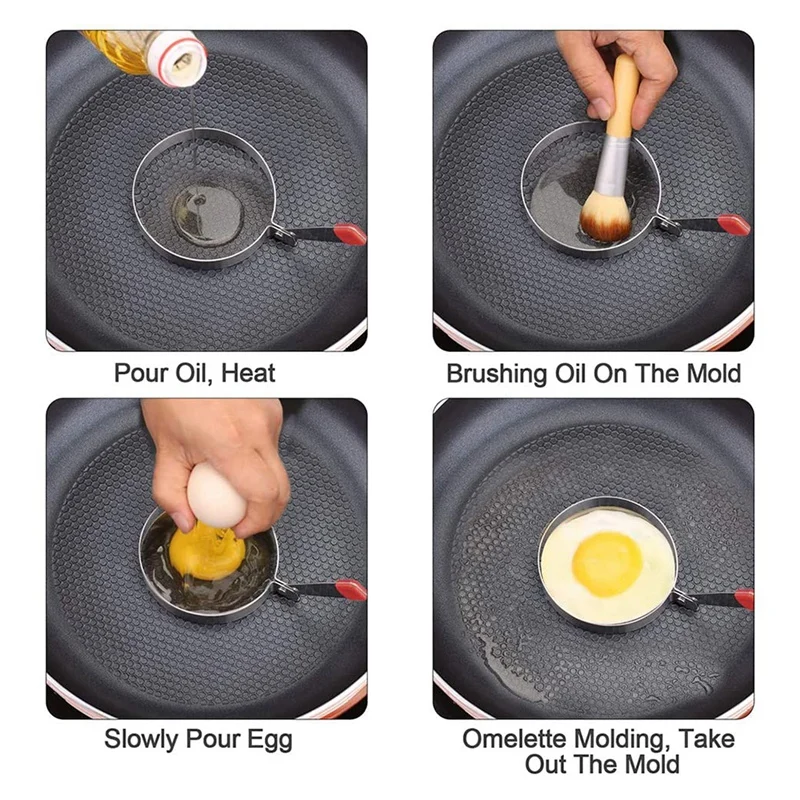 Pour Oil, Heat

Brushing Oil On The Mold

Slowly Pour Egg

Omelette Molding, Take Out The Mold