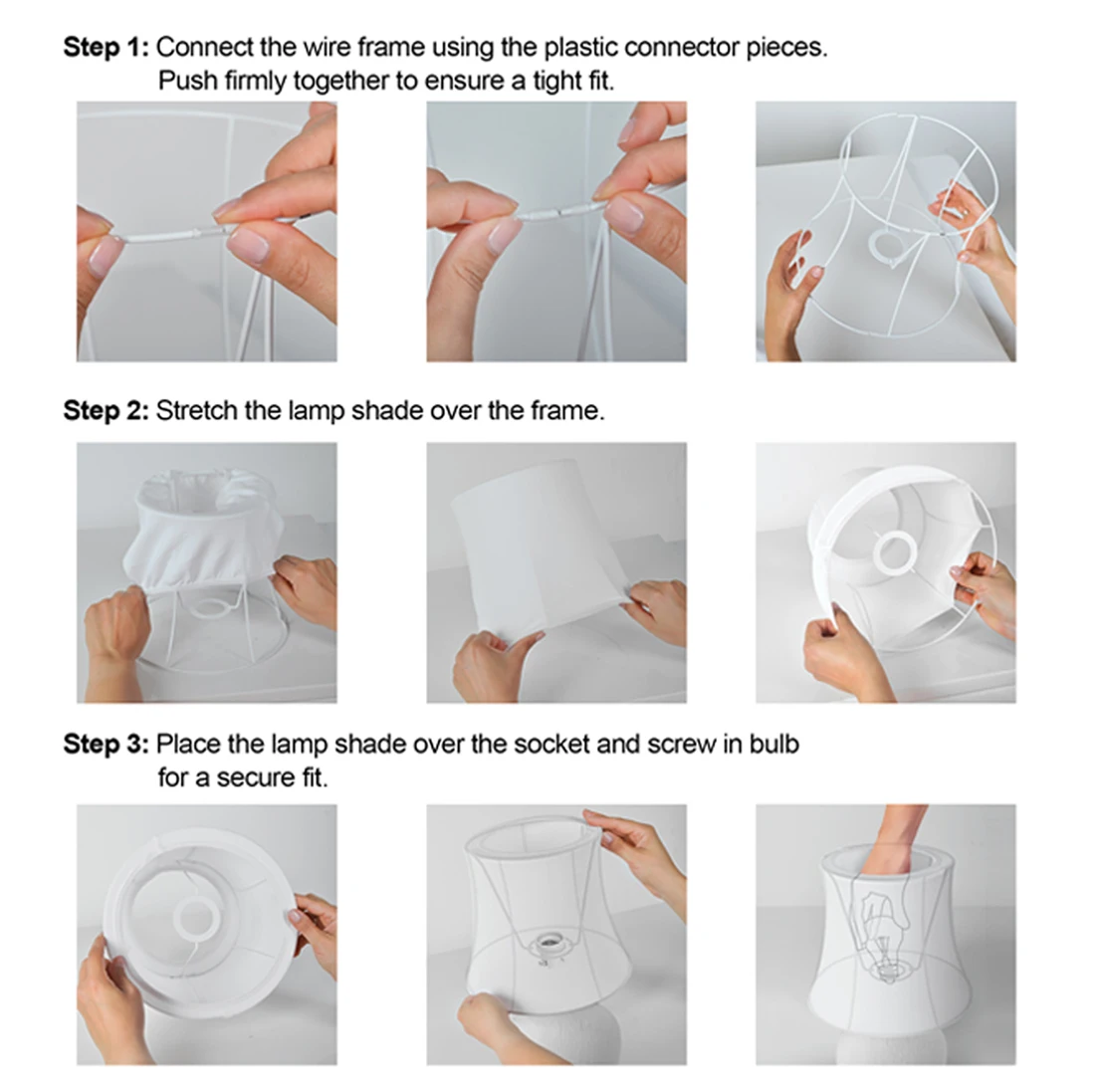 Step 1: Connect the wire frame using the plastic connector pieces. Push firmly together to ensure a tight fit.

Step 2: Stretch the lamp shade over the frame.

Step 3: Place the lamp shade over the socket and screw in bulb for a secure fit.