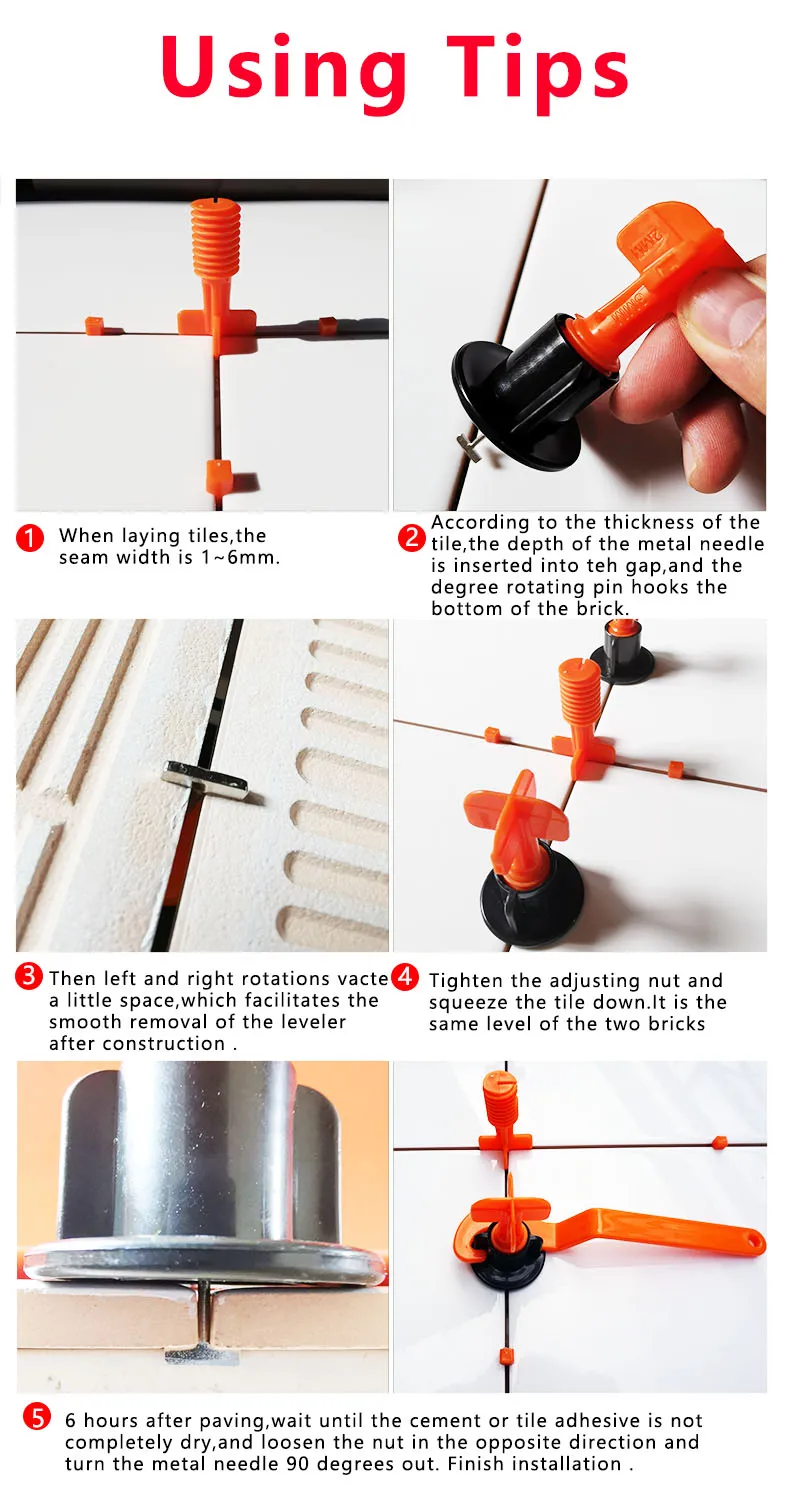 Using Tips

1 When laying tiles,the seam width is 1~6mm.

2 According to the thickness of the tile,the depth of the metal needle is inserted into teh gap,and the degree rotating pin hooks the bottom of the brick.

3 Then left and right rotations vacte a little space,which facilitates the smooth removal of the leveler after construction .

4 Tighten the adjusting nut and squeeze the tile down.It is the same level of the two bricks

5 6 hours after paving,wait until the cement or tile adhesive is not completely dry,and loosen the nut in the opposite direction and turn the metal needle 90 degrees out. Finish installation .