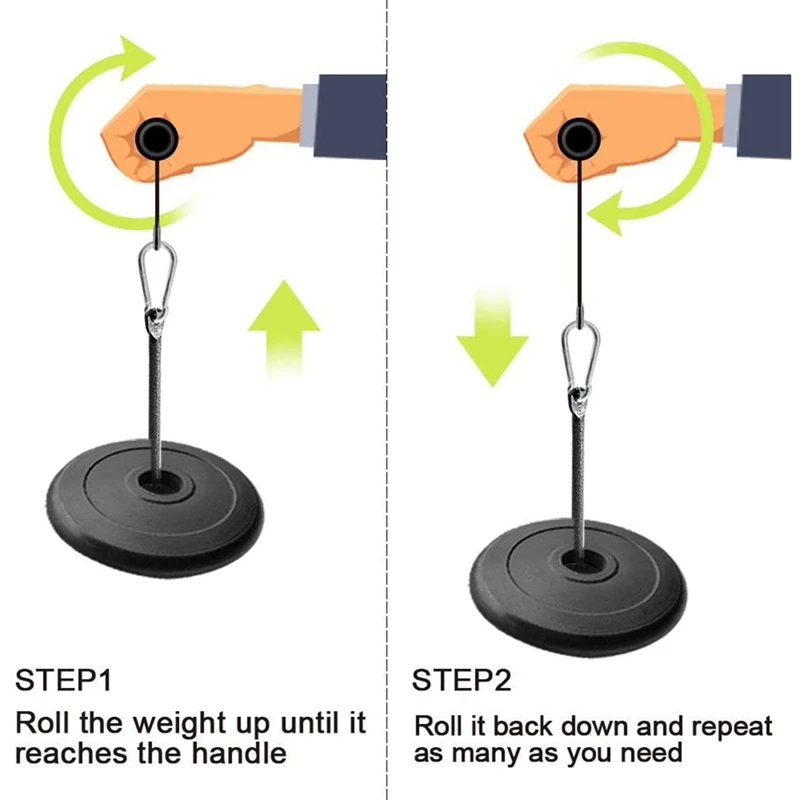 STEP1
Roll the weight up until it reaches the handle

STEP2
Roll it back down and repeat as many as you need