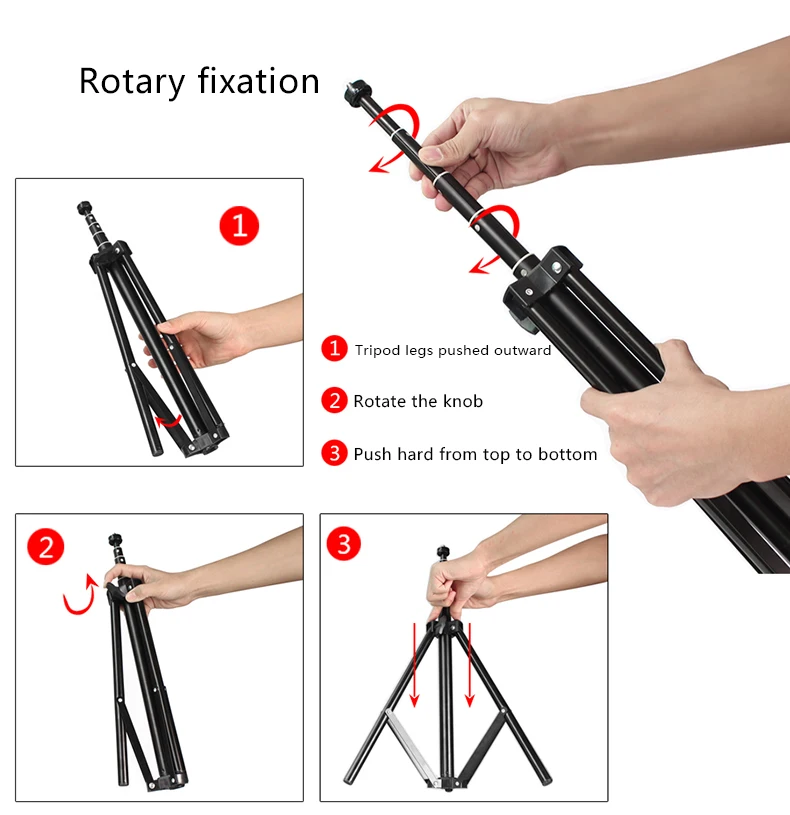 Rotary fixation

1

1 Tripod legs pushed outward

2 Rotate the knob

3 Push hard from top to bottom

2

3