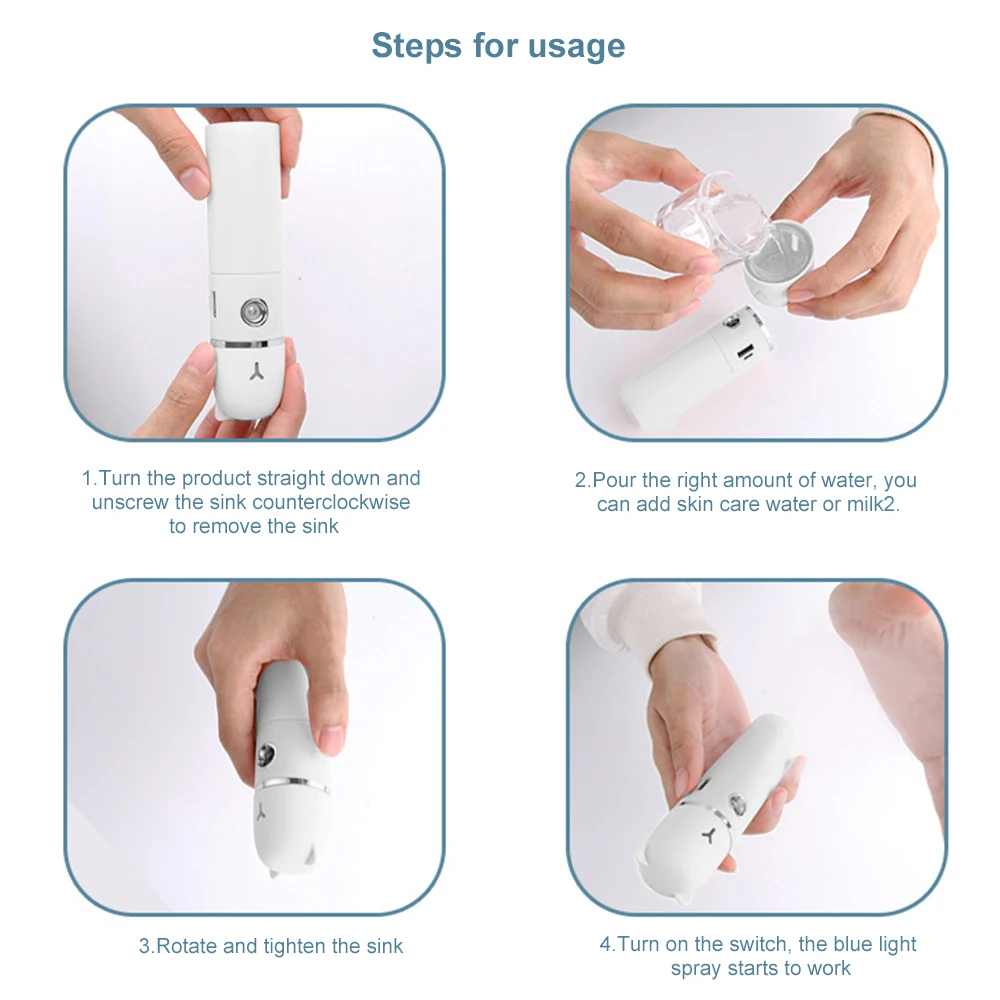 Steps for usage

1.Turn the product straight down and unscrew the sink counterclockwise to remove the sink

2.Pour the right amount of water, you can add skin care water or milk2.

3.Rotate and tighten the sink

4.Turn on the switch, the blue light spray starts to work