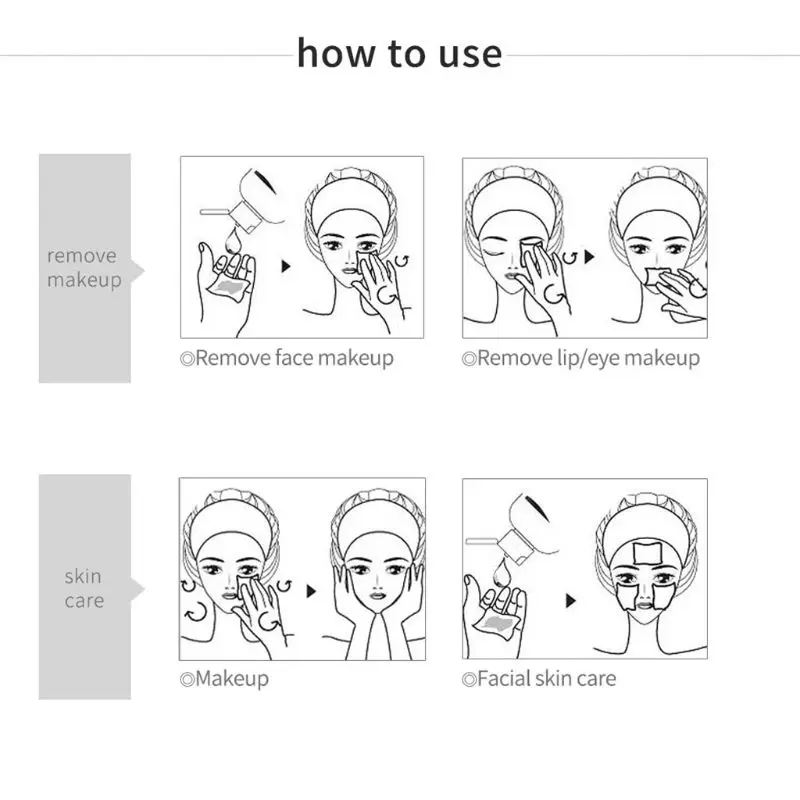 how to use

remove makeup

◎Remove face makeup

◎Remove lip/eye makeup

skin care

◎Makeup

◎Facial skin care