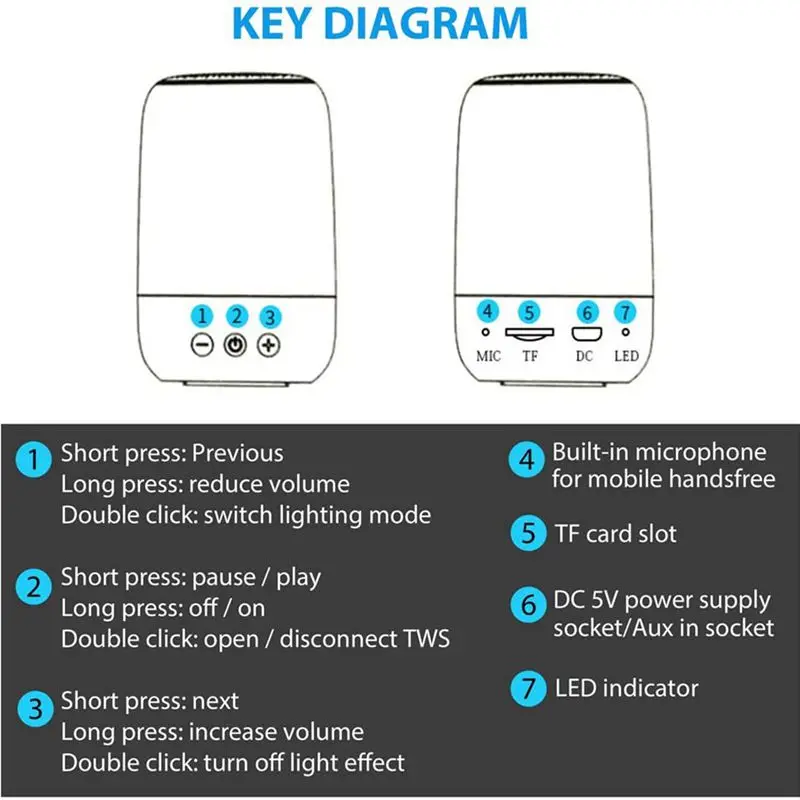 KEY DIAGRAM

1 2 3

4 5 6 7

MIC TF DC LED

1 Short press: Previous
Long press: reduce volume
Double click: switch lighting mode

2 Short press: pause / play
Long press: off / on
Double click: open / disconnect TWS

3 Short press: next
Long press: increase volume
Double click: turn off light effect

4 Built-in microphone for mobile handsfree

5 TF card slot

6 DC 5V power supply socket/Aux in socket

7 LED indicator