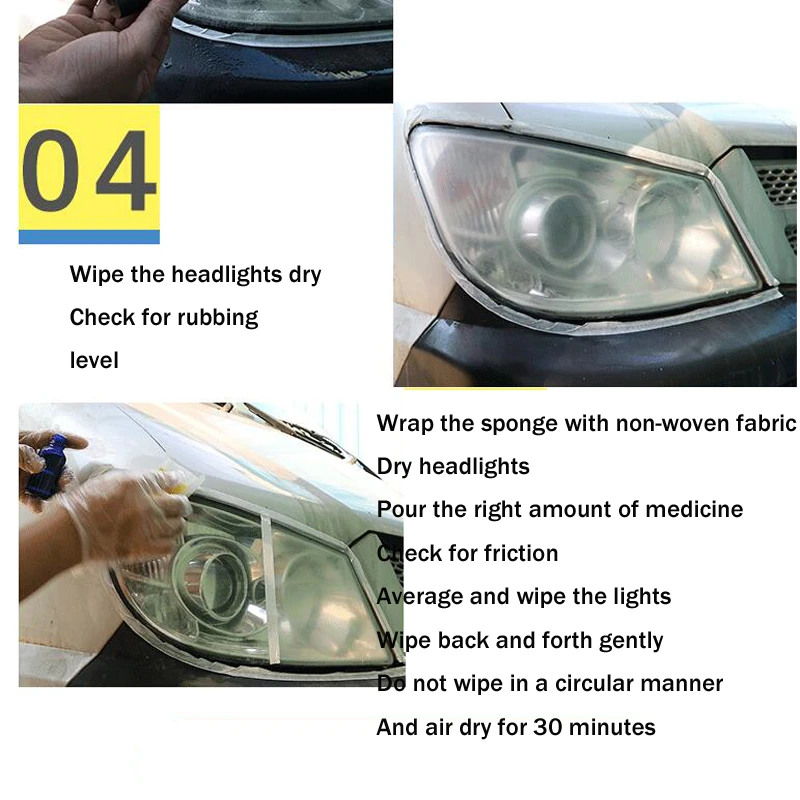 04

Wipe the headlights dry

Check for rubbing level

Wrap the sponge with non-woven fabric

Dry headlights

Pour the right amount of medicine

Check for friction

Average and wipe the lights

Wipe back and forth gently

Do not wipe in a circular manner

And air dry for 30 minutes