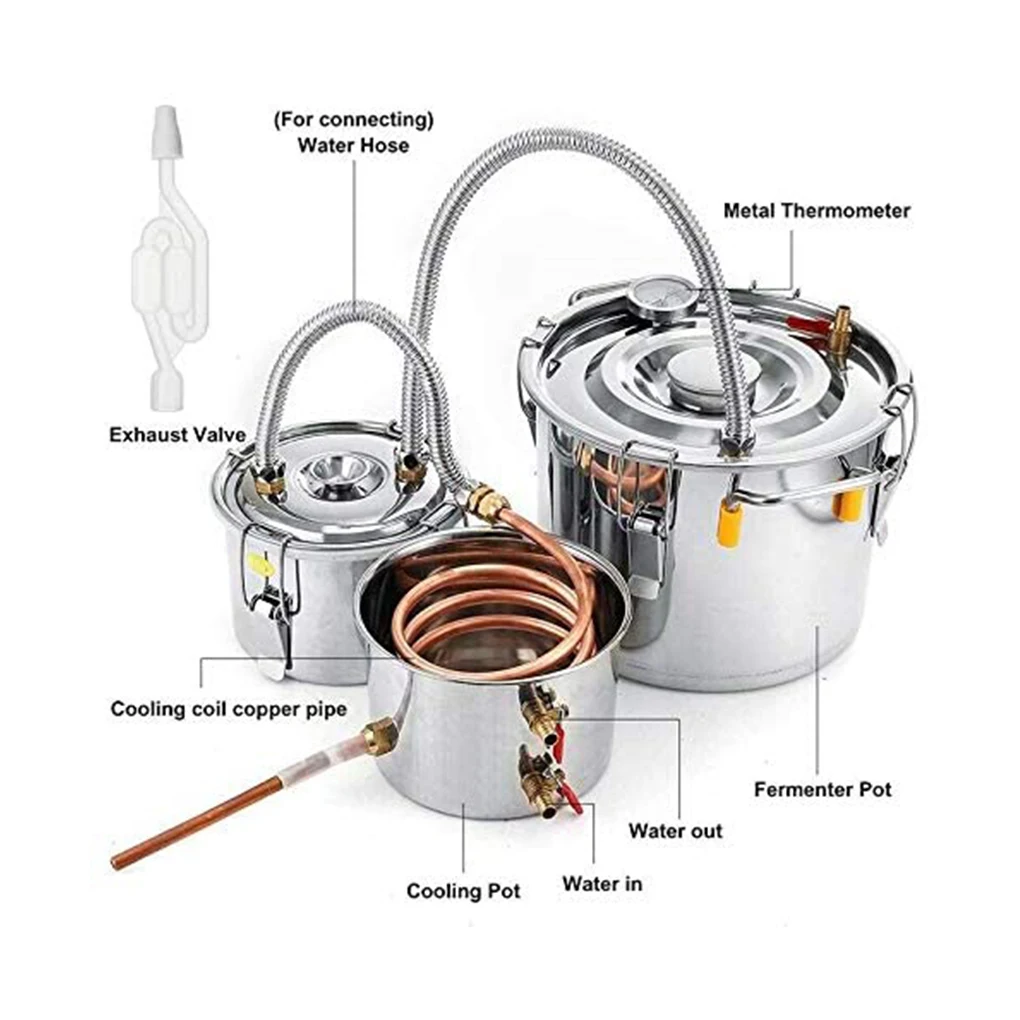 (For connecting)
Water Hose

Metal Thermometer

Exhaust Valve

Cooling coil copper pipe

Fermenter Pot

Water out

Cooling Pot

Water in