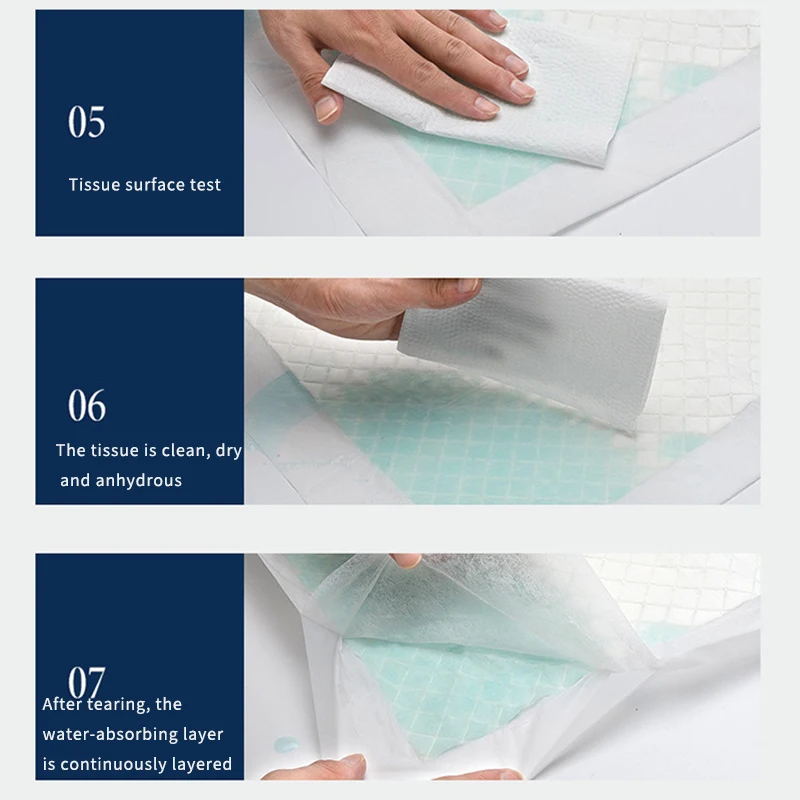 05

Tissue surface test

06

The tissue is clean, dry and anhydrous

07

After tearing, the water-absorbing layer is continuously layered