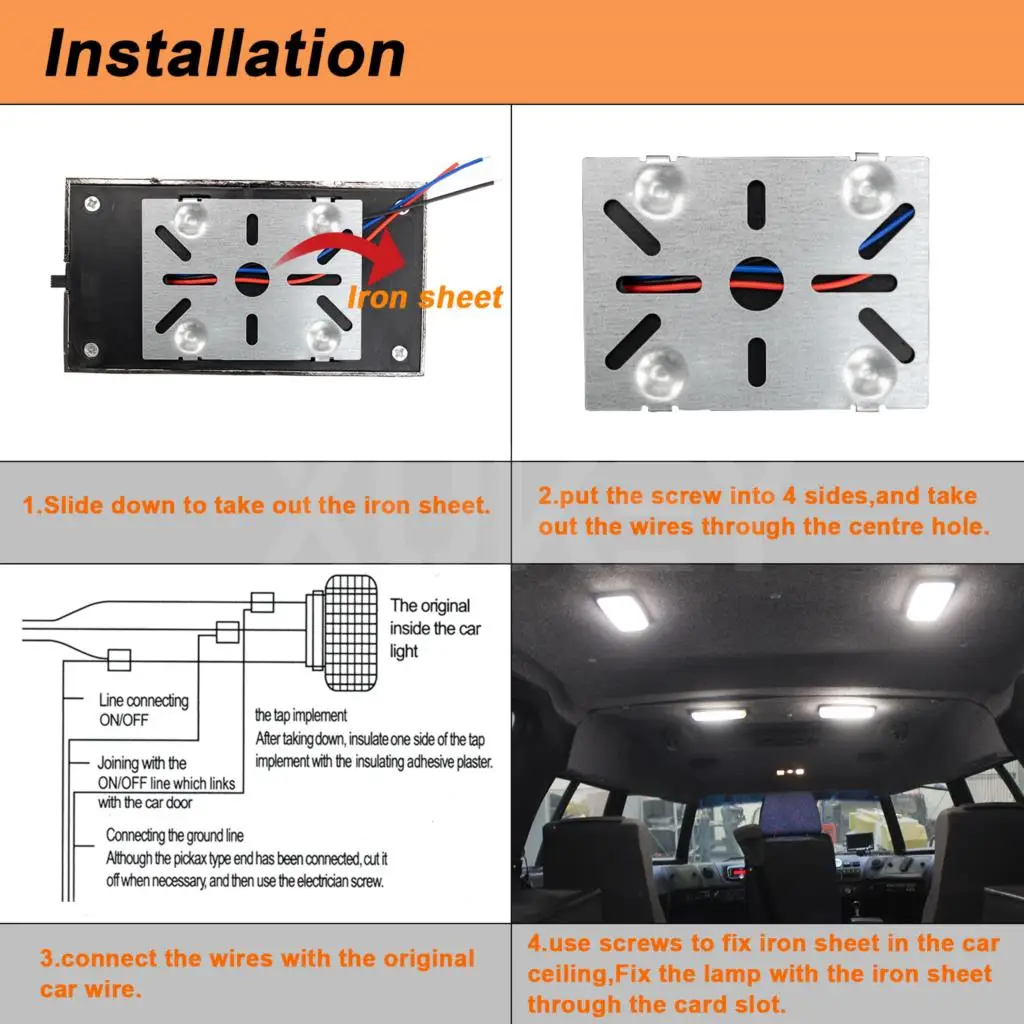 Installation

Iron sheet

1.Slide down to take out the iron sheet.

2.put the screw into 4 sides,and take out the wires through the centre hole.

The original inside the car light

Line connecting ON/OFF

the tap implement
After taking down, insulate one side of the tap implement with the insulating adhesive plaster.

Joining with the ON/OFF line which links with the car door

Connecting the ground line
Although the pickax type end has been connected, cut it off when necessary, and then use the electrician screw.

3.connect the wires with the original car wire.

4.use screws to fix iron sheet in the car ceiling,Fix the lamp with the iron sheet through the card slot.