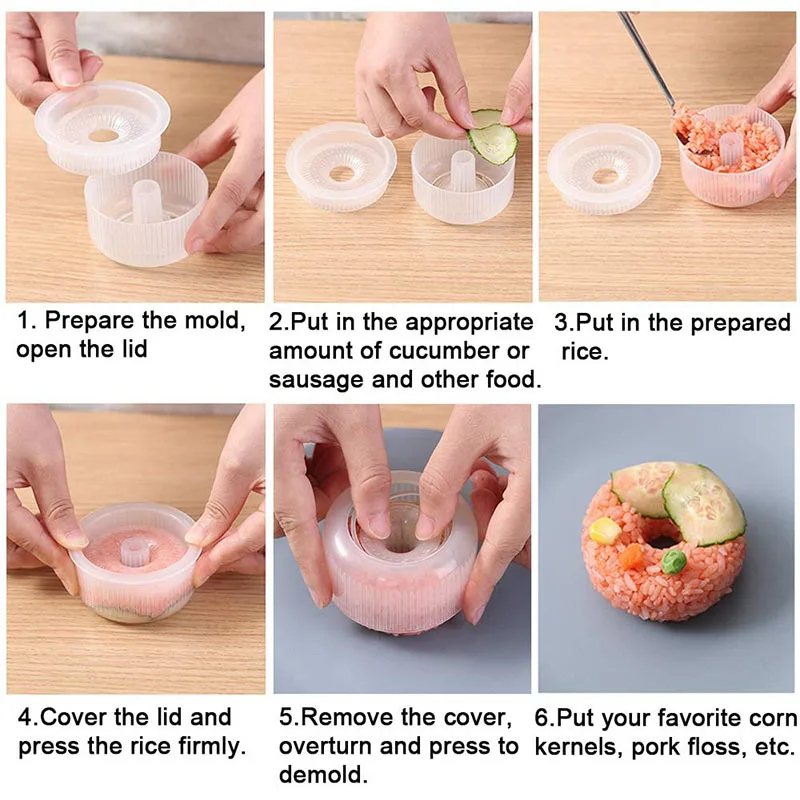 1. Prepare the mold, open the lid

2.Put in the appropriate amount of cucumber or sausage and other food.

3.Put in the prepared rice.

4.Cover the lid and press the rice firmly.

5.Remove the cover, overturn and press to demold.

6.Put your favorite corn kernels, pork floss, etc.