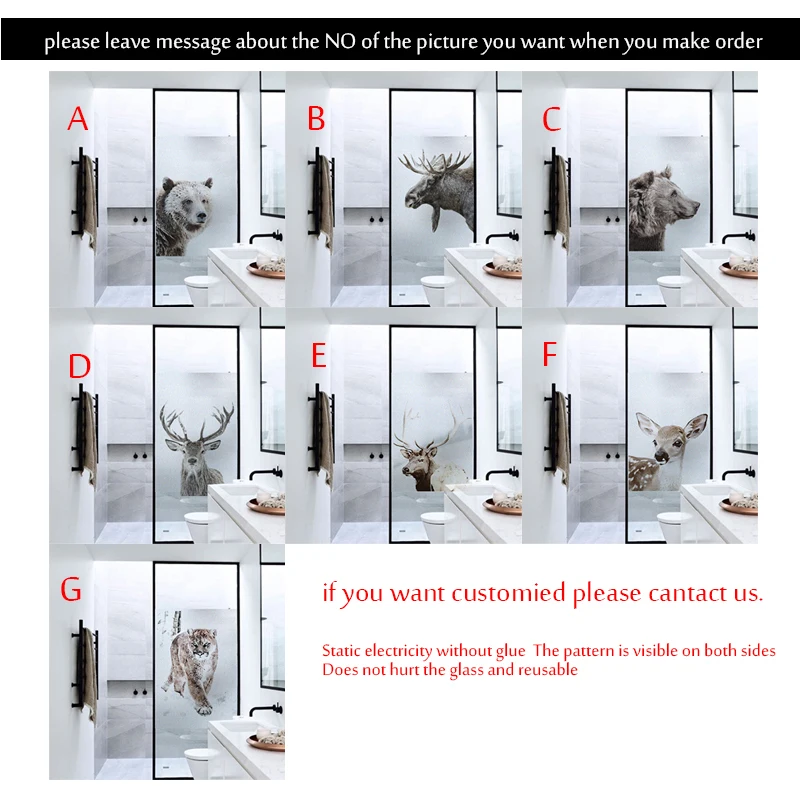 please leave message about the NO of the picture you want when you make order

A

B

C

D

E

F

G

if you want customied please cantact us.

Static electricity without glue The pattern is visible on both sides
Does not hurt the glass and reusable