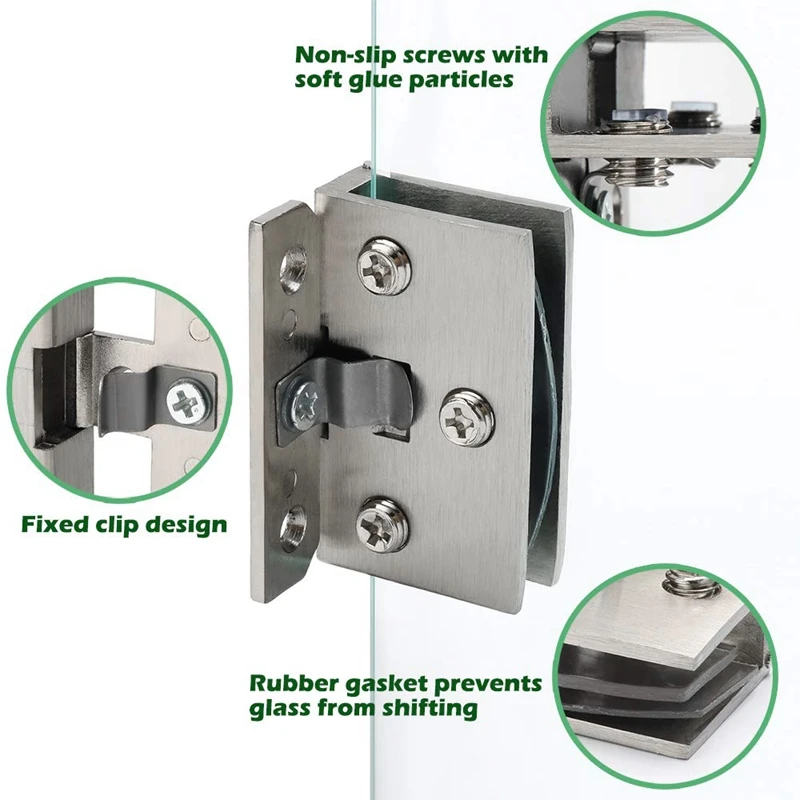 Non-slip screws with soft glue particles

Fixed clip design

Rubber gasket prevents glass from shifting