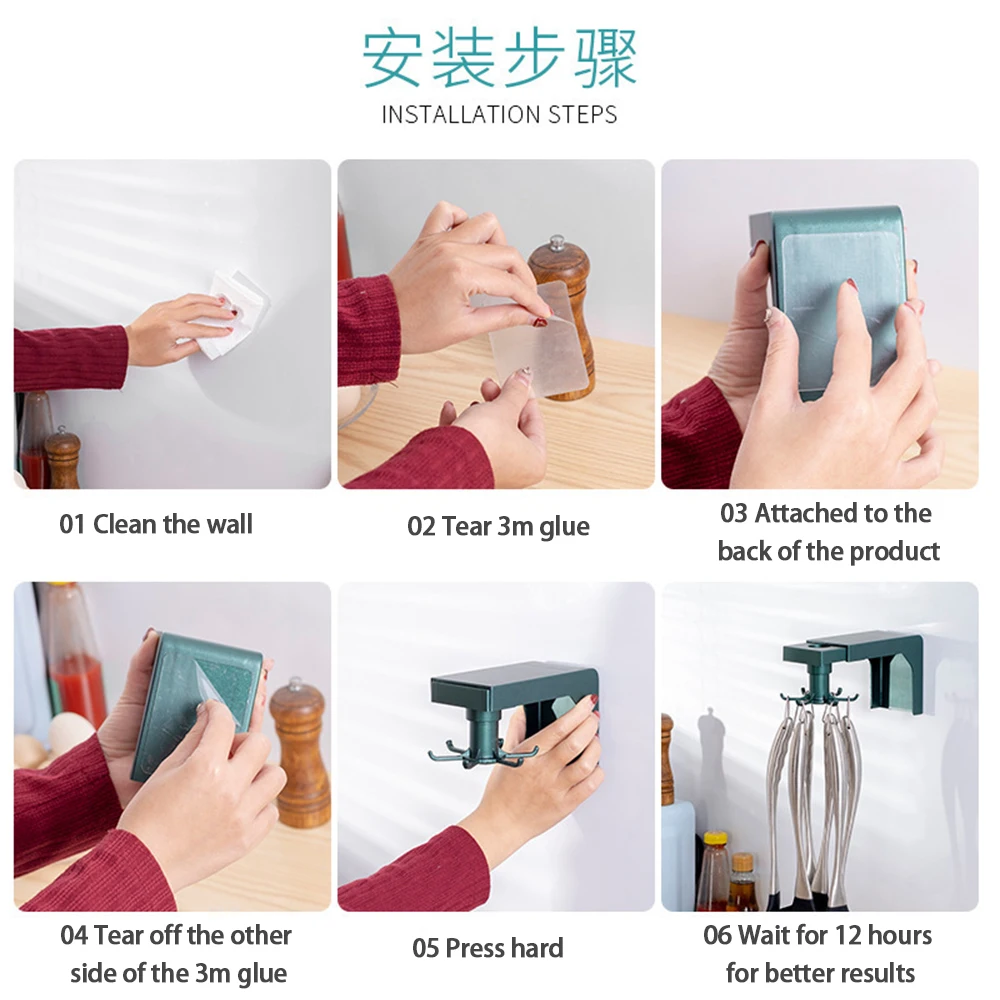 安装步骤
INSTALLATION STEPS

01 Clean the wall

02 Tear 3m glue

03 Attached to the back of the product

04 Tear off the other side of the 3m glue

05 Press hard

06 Wait for 12 hours for better results