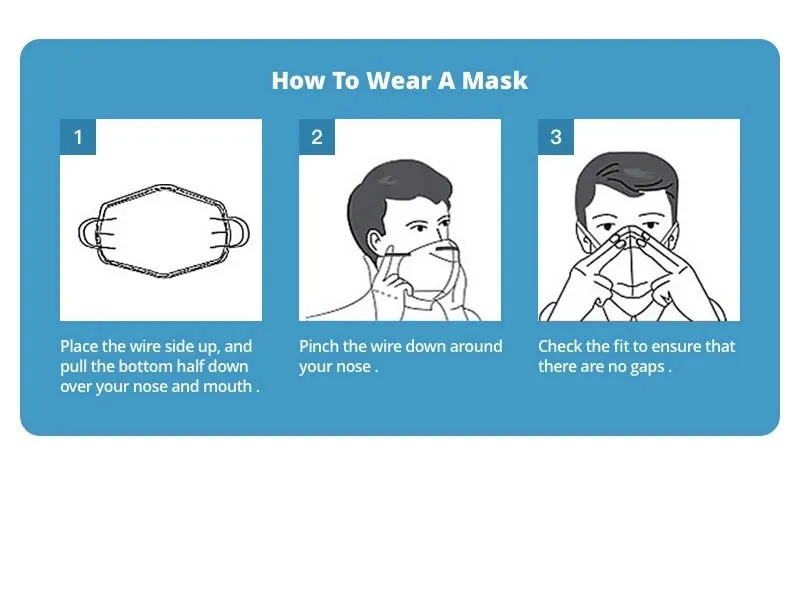 How To Wear A Mask

1

Place the wire side up, and pull the bottom half down over your nose and mouth .

2

Pinch the wire down around your nose .

3

Check the fit to ensure that there are no gaps .