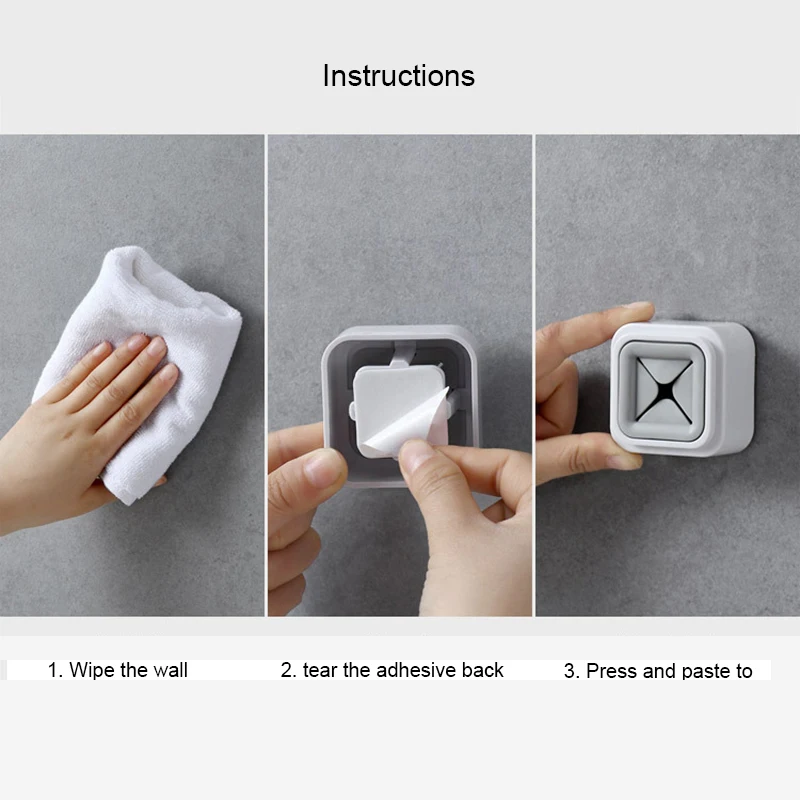 Instructions

1. Wipe the wall

2. tear the adhesive back

3. Press and paste to