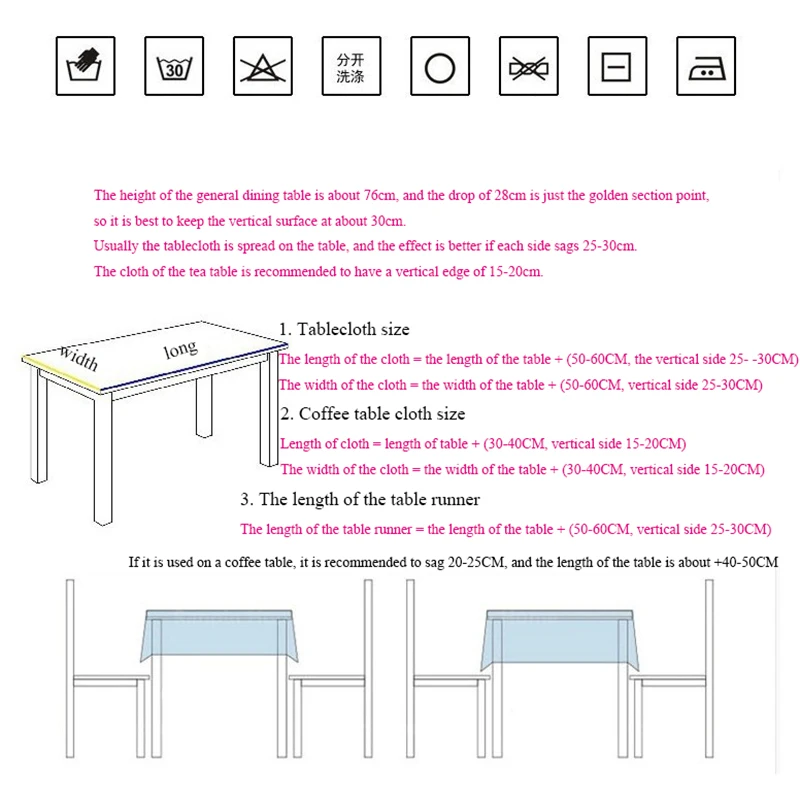 30

分开
洗涤

The height of the general dining table is about 76cm, and the drop of 28cm is just the golden section point, so it is best to keep the vertical surface at about 30cm.
Usually the tablecloth is spread on the table, and the effect is better if each side sags 25-30cm.
The cloth of the tea table is recommended to have a vertical edge of 15-20cm.

width
long

1. Tablecloth size
The length of the cloth = the length of the table + (50-60CM, the vertical side 25- -30CM)
The width of the cloth = the width of the table + (50-60CM, vertical side 25-30CM)
2. Coffee table cloth size
Length of cloth = length of table + (30-40CM, vertical side 15-20CM)
The width of the cloth = the width of the table + (30-40CM, vertical side 15-20CM)
3. The length of the table runner
The length of the table runner = the length of the table + (50-60CM, vertical side 25-30CM)
If it is used on a coffee table, it is recommended to sag 20-25CM, and the length of the table is about +40-50CM