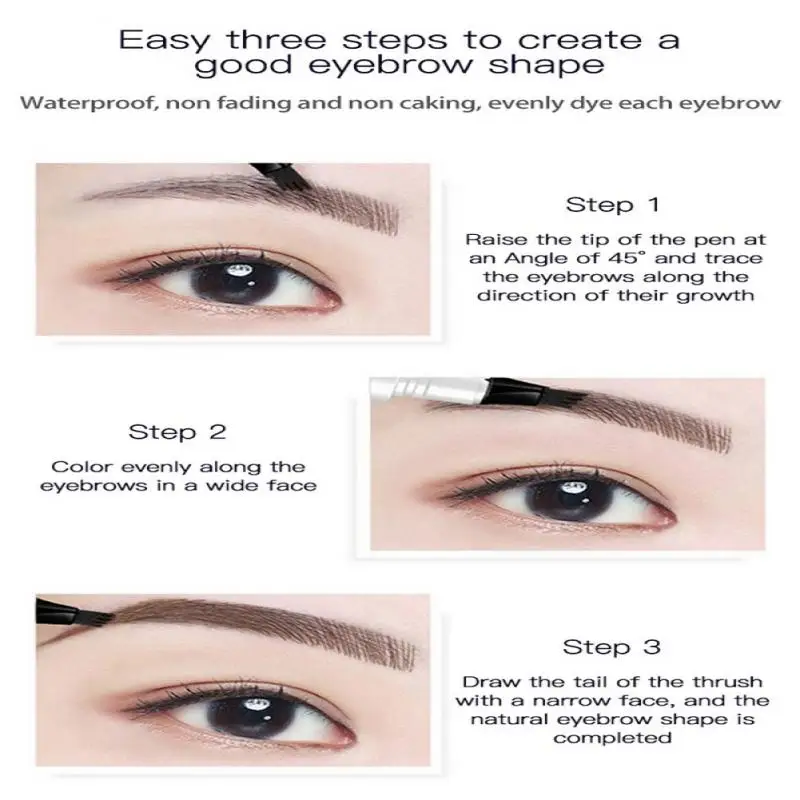 Easy three steps to create a good eyebrow shape

Waterproof, non fading and non caking, evenly dye each eyebrow

Step 1

Raise the tip of the pen at an Angle of 45° and trace the eyebrows along the direction of their growth

Step 2

Color evenly along the eyebrows in a wide face

Step 3

Draw the tail of the thrush with a narrow face, and the natural eyebrow shape is completed