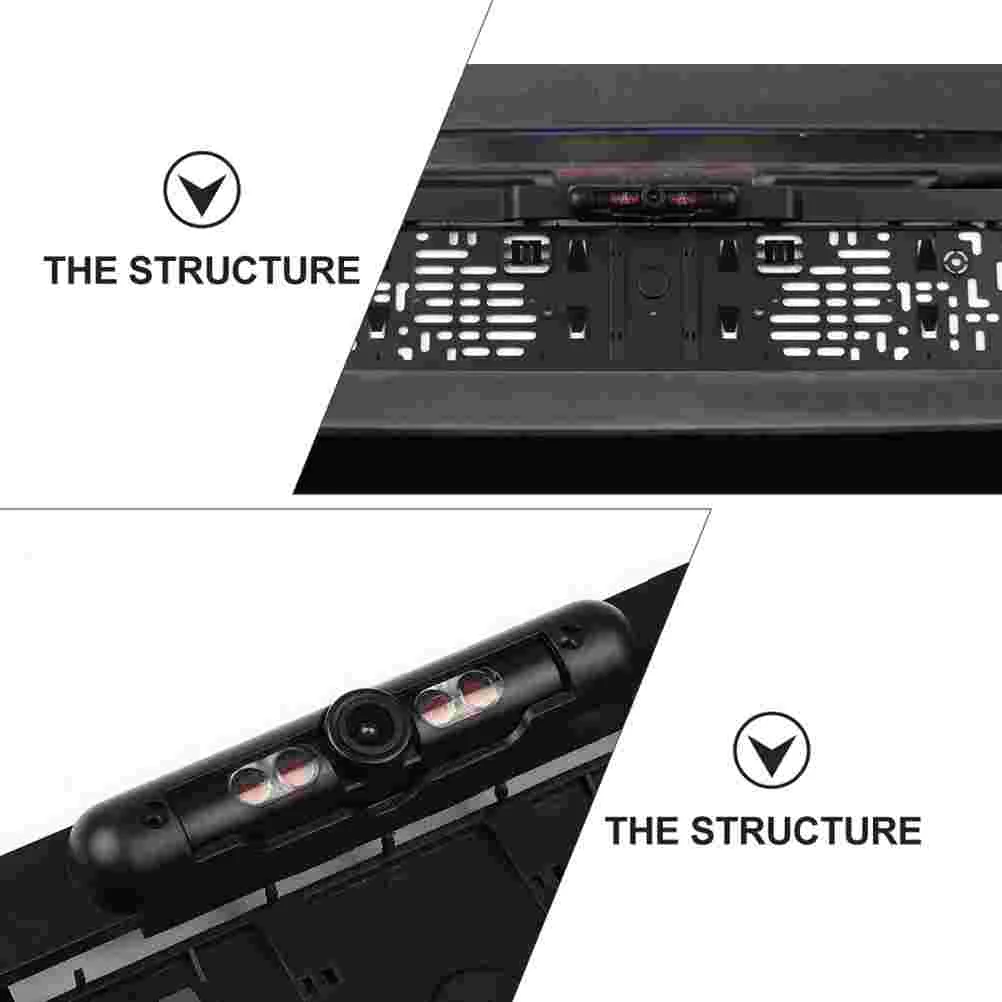 THE STRUCTURE

THE STRUCTURE