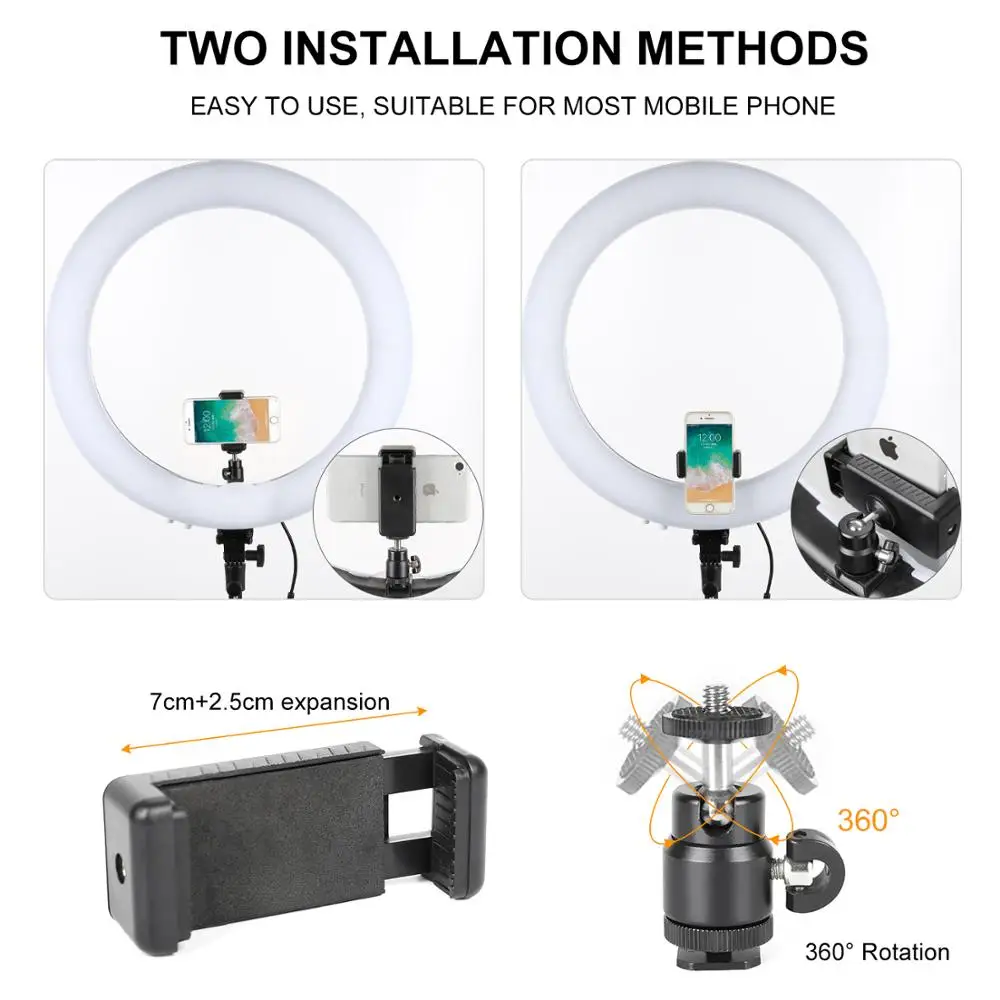 TWO INSTALLATION METHODS

EASY TO USE, SUITABLE FOR MOST MOBILE PHONE

12:00

12:00

7cm+2.5cm expansion

360°

360° Rotation