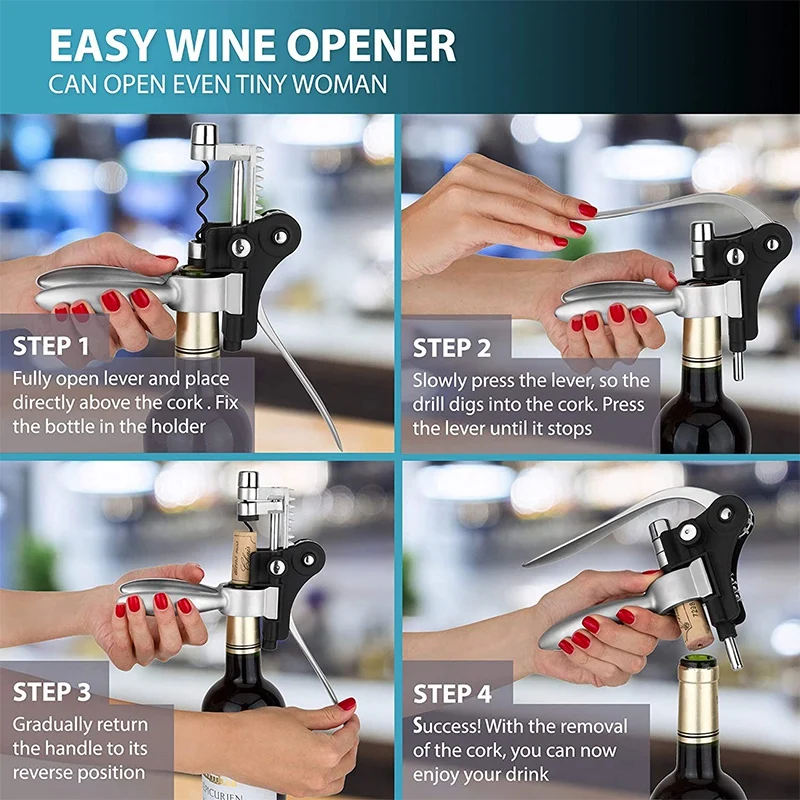 EASY WINE OPENER
CAN OPEN EVEN TINY WOMAN

STEP 1
Fully open lever and place directly above the cork . Fix the bottle in the holder

STEP 2
Slowly press the lever, so the drill digs into the cork. Press the lever until it stops

STEP 3
Gradually return the handle to its reverse position

STEP 4
Success! With the removal of the cork, you can now enjoy your drink