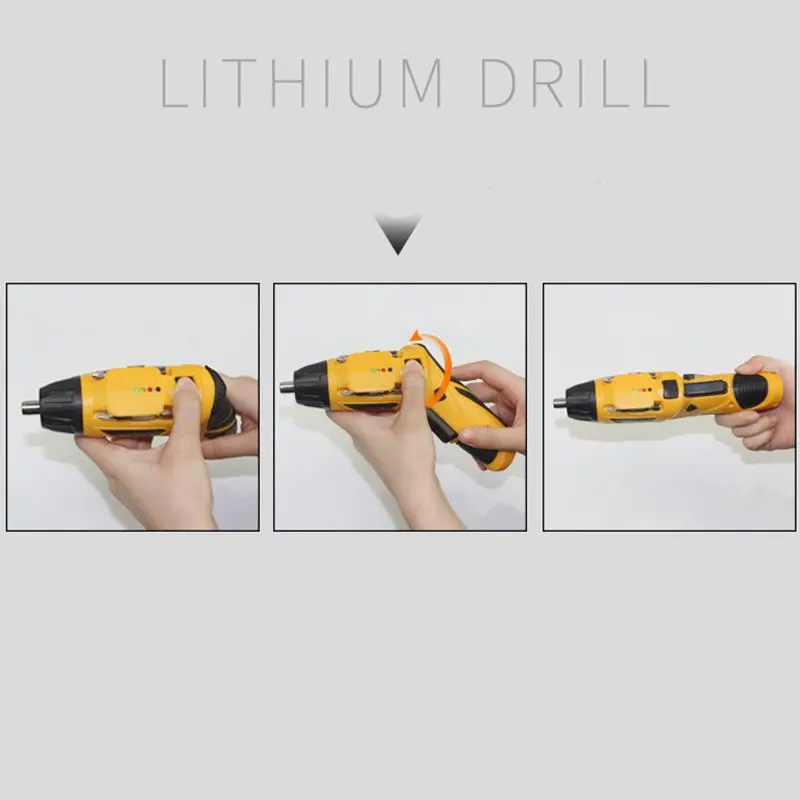 LITHIUM DRILL