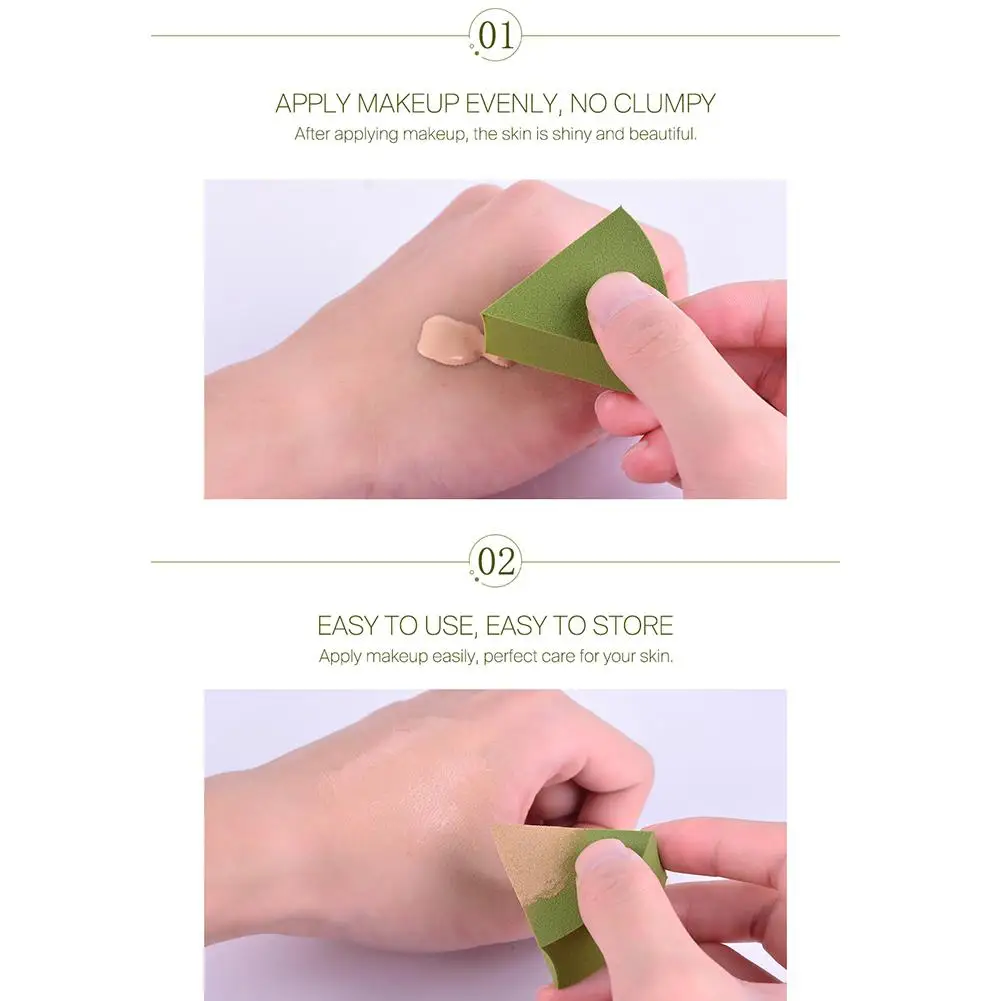 01

APPLY MAKEUP EVENLY, NO CLUMPY
After applying makeup, the skin is shiny and beautiful.

02

EASY TO USE, EASY TO STORE
Apply makeup easily, perfect care for your skin.