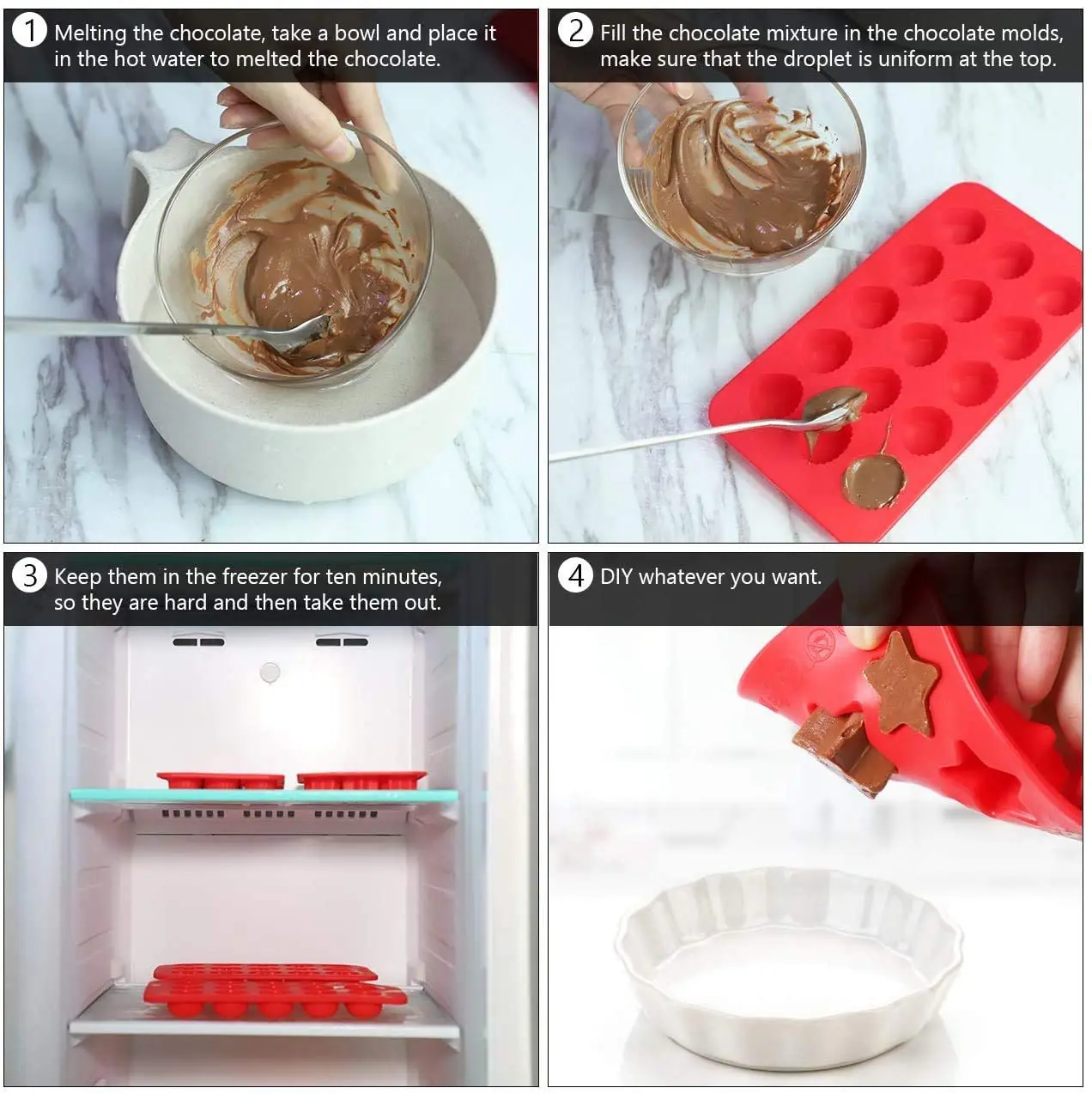 1 Melting the chocolate, take a bowl and place it in the hot water to melted the chocolate.

2 Fill the chocolate mixture in the chocolate molds, make sure that the droplet is uniform at the top.

3 Keep them in the freezer for ten minutes, so they are hard and then take them out.

4 DIY whatever you want.