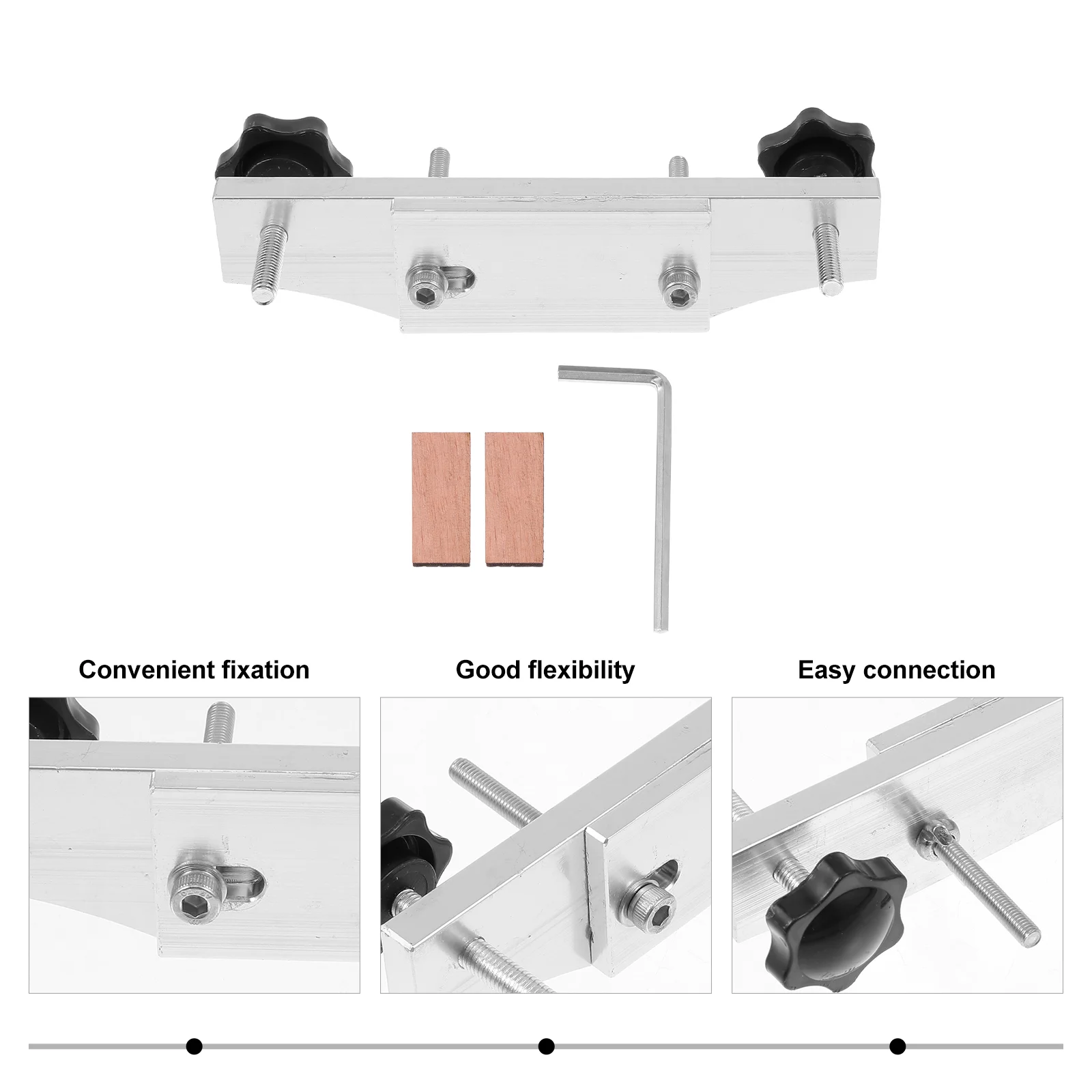 Convenient fixation

Good flexibility

Easy connection