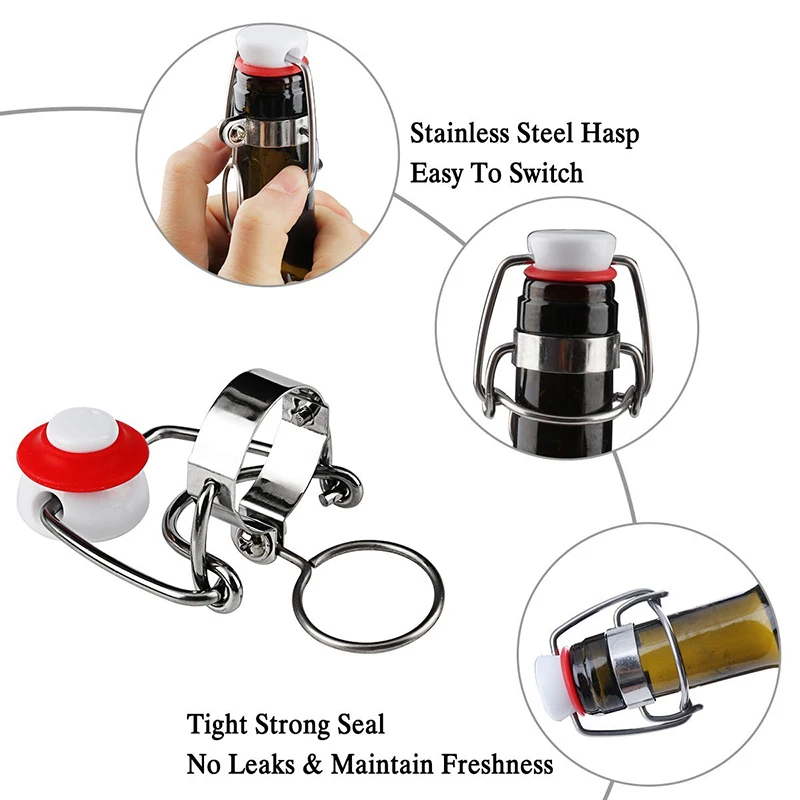 Stainless Steel Hasp
Easy To Switch

Tight Strong Seal
No Leaks & Maintain Freshness