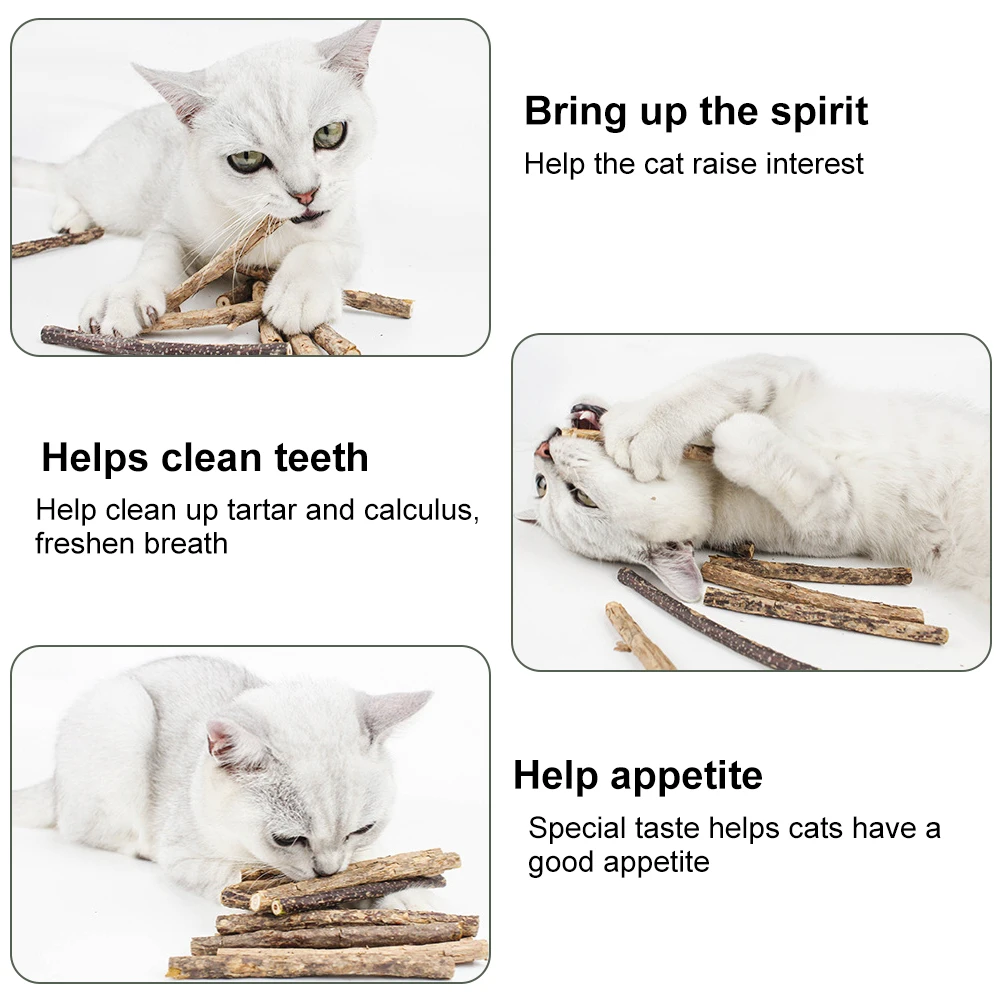 Bring up the spirit

Help the cat raise interest

Helps clean teeth

Help clean up tartar and calculus, freshen breath

Help appetite

Special taste helps cats have a good appetite